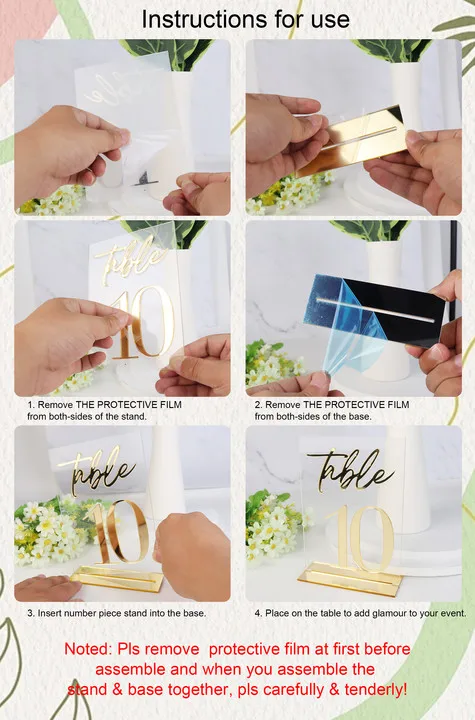 Instructions for use

table
10

1. Remove THE PROTECTIVE FILM from both-sides of the stand.

2. Remove THE PROTECTIVE FILM from both-sides of the base.

table
10

table
10

3. Insert number piece stand into the base.

4. Place on the table to add glamour to your event.

Noted: Pls remove protective film at first before assemble and when you assemble the stand & base together, pls carefully & tenderly!