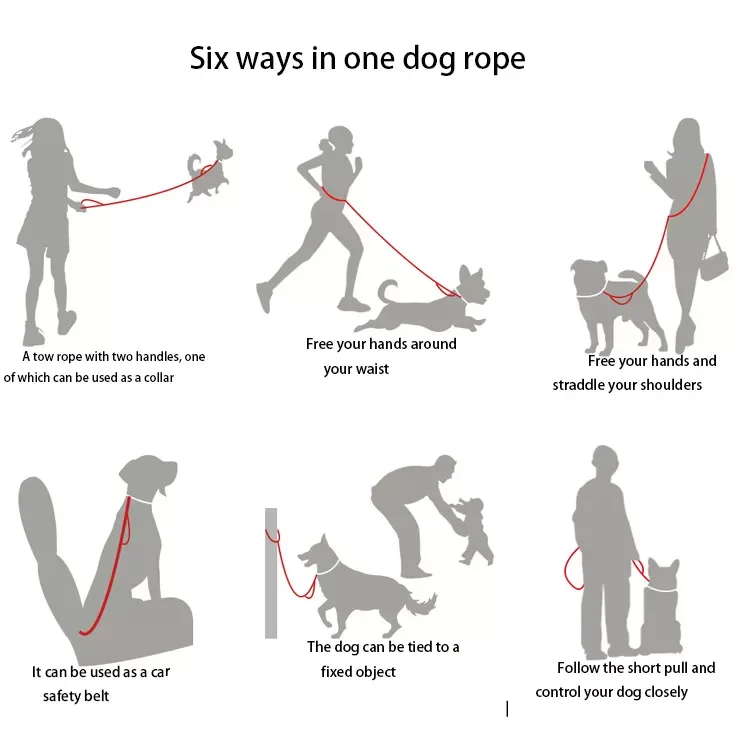 Six ways in one dog rope

A tow rope with two handles, one of which can be used as a collar

Free your hands around your waist

Free your hands and straddle your shoulders

It can be used as a car safety belt

The dog can be tied to a fixed object

Follow the short pull and control your dog closely