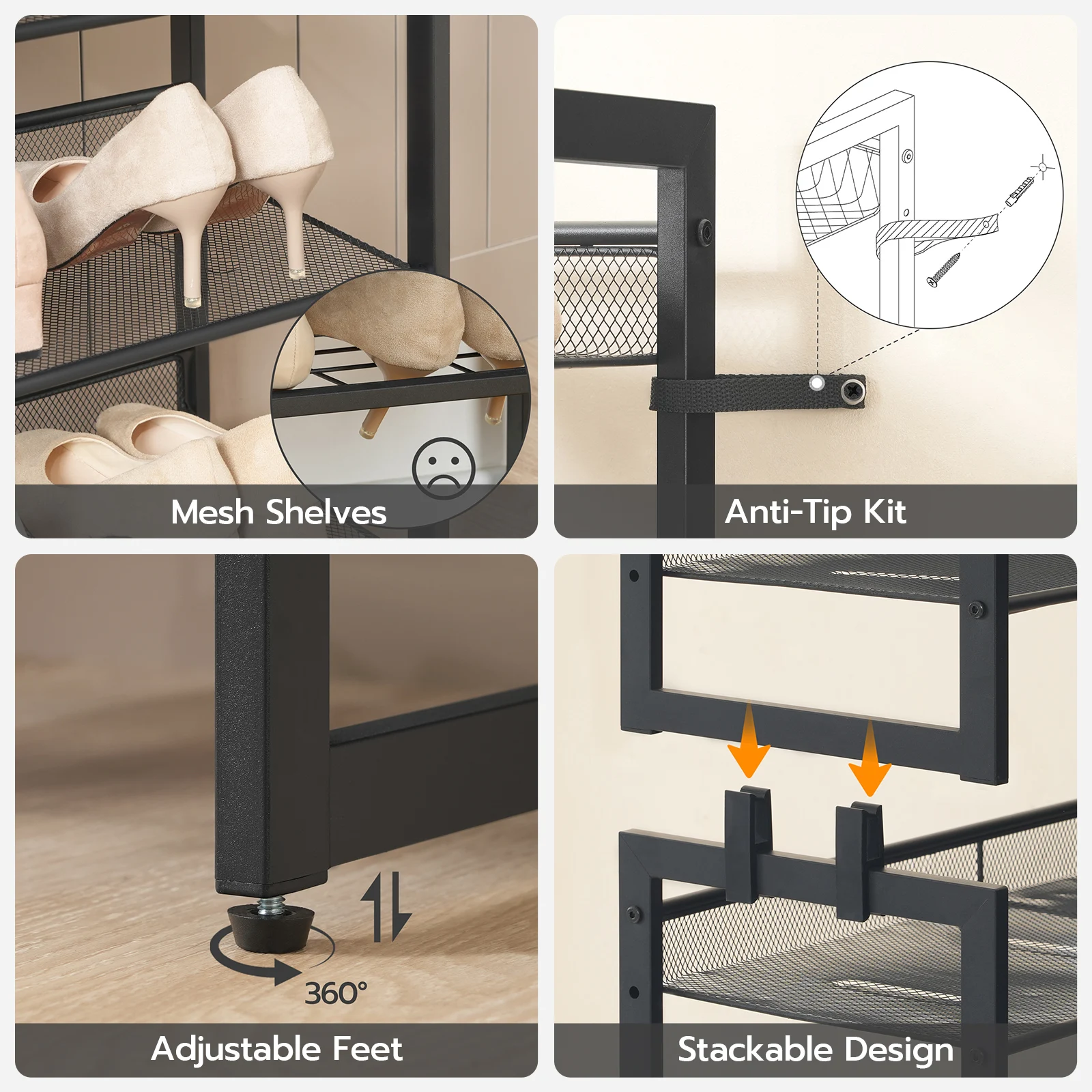 Mesh Shelves

Anti-Tip Kit

360°

Adjustable Feet

Stackable Design