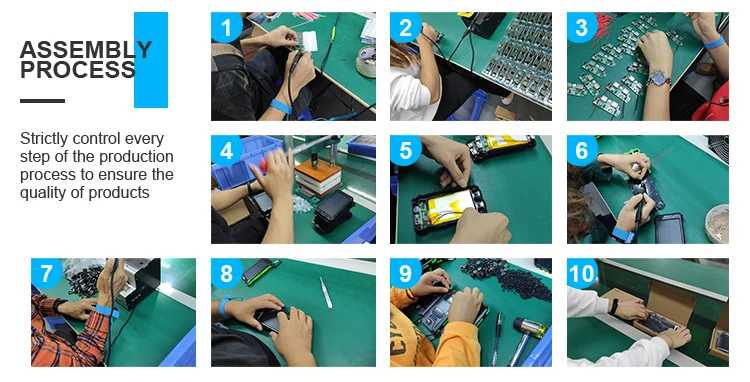 ASSEMBLY PROCESS

Strictly control every step of the production process to ensure the quality of products

1

2

3

4

5

6

7

8

9

10