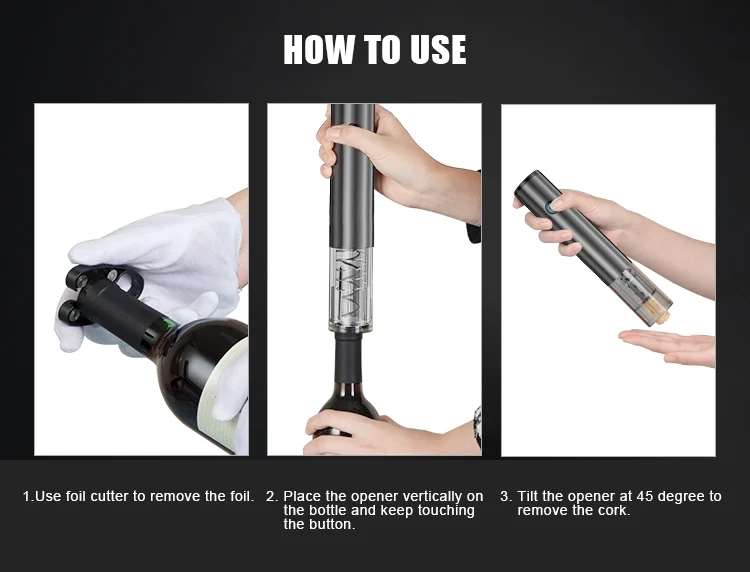 HOW TO USE

1.Use foil cutter to remove the foil.

2. Place the opener vertically on the bottle and keep touching the button.

3. Tilt the opener at 45 degree to remove the cork.