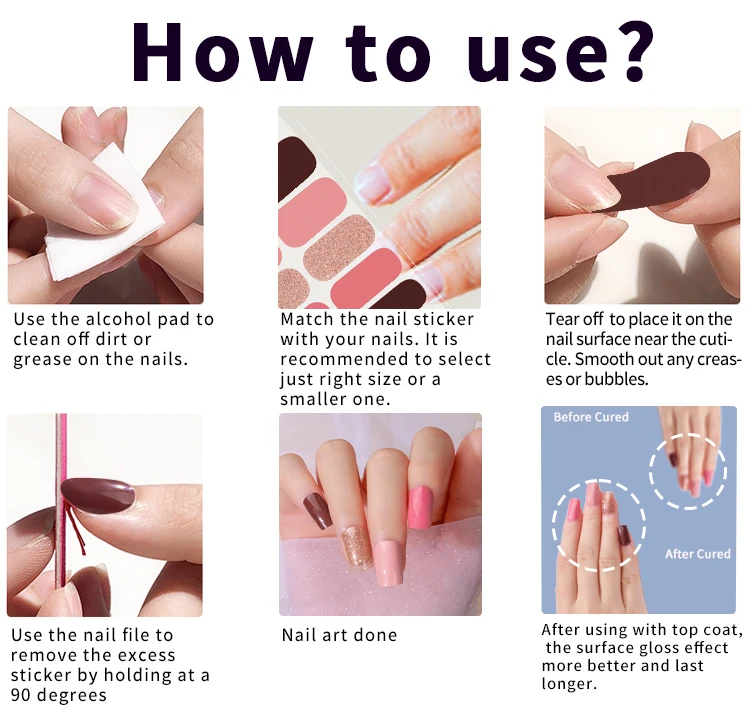 How to use?

Use the alcohol pad to clean off dirt or grease on the nails.

Match the nail sticker with your nails. It is recommended to select just right size or a smaller one.

Tear off to place it on the nail surface near the cuticle. Smooth out any creases or bubbles.

Use the nail file to remove the excess sticker by holding at a 90 degrees

Nail art done

Before Cured

After Cured

After using with top coat, the surface gloss effect more better and last longer.