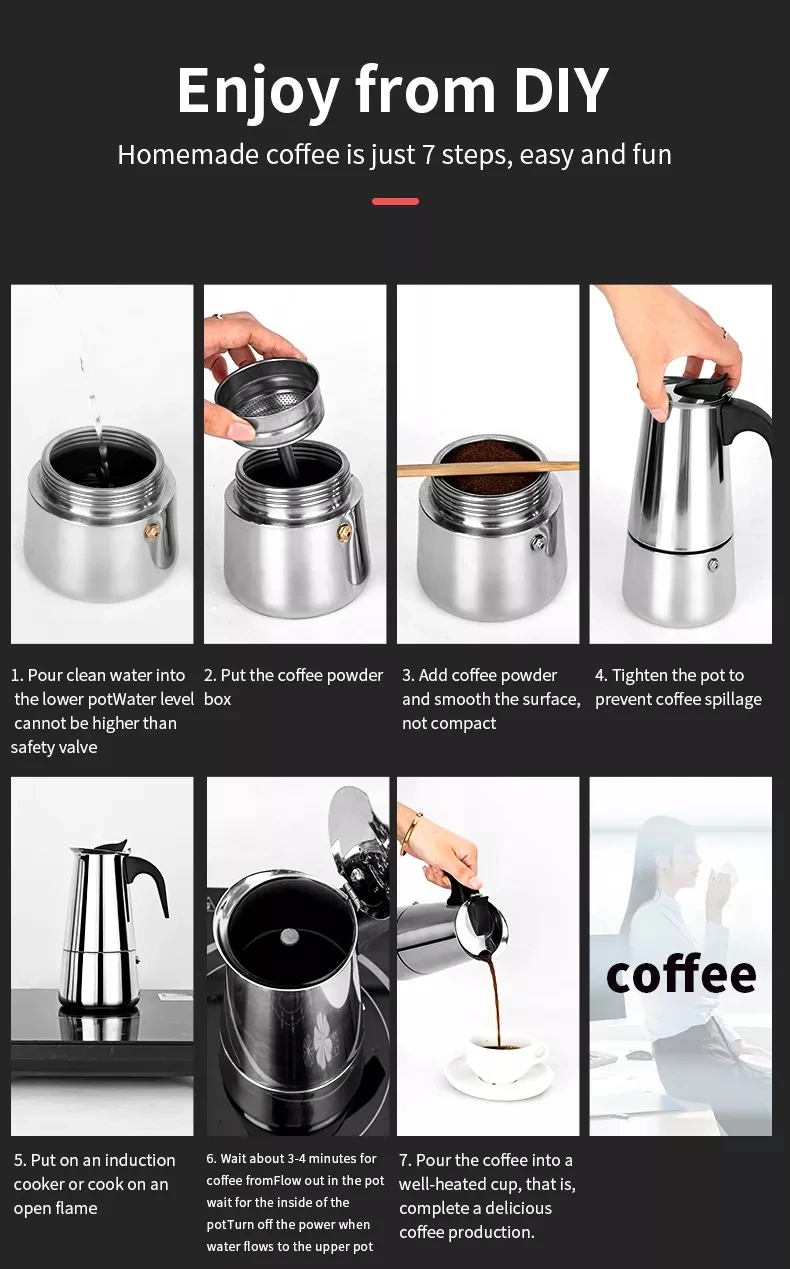 Enjoy from DIY

Homemade coffee is just 7 steps, easy and fun

1. Pour clean water into the lower potWater level cannot be higher than safety valve

2. Put the coffee powder box

3. Add coffee powder and smooth the surface, not compact

4. Tighten the pot to prevent coffee spillage

coffee

5. Put on an induction cooker or cook on an open flame

6. Wait about 3-4 minutes for coffee fromFlow out in the pot wait for the inside of the potTurn off the power when water flows to the upper pot

7. Pour the coffee into a well-heated cup, that is, complete a delicious coffee production.