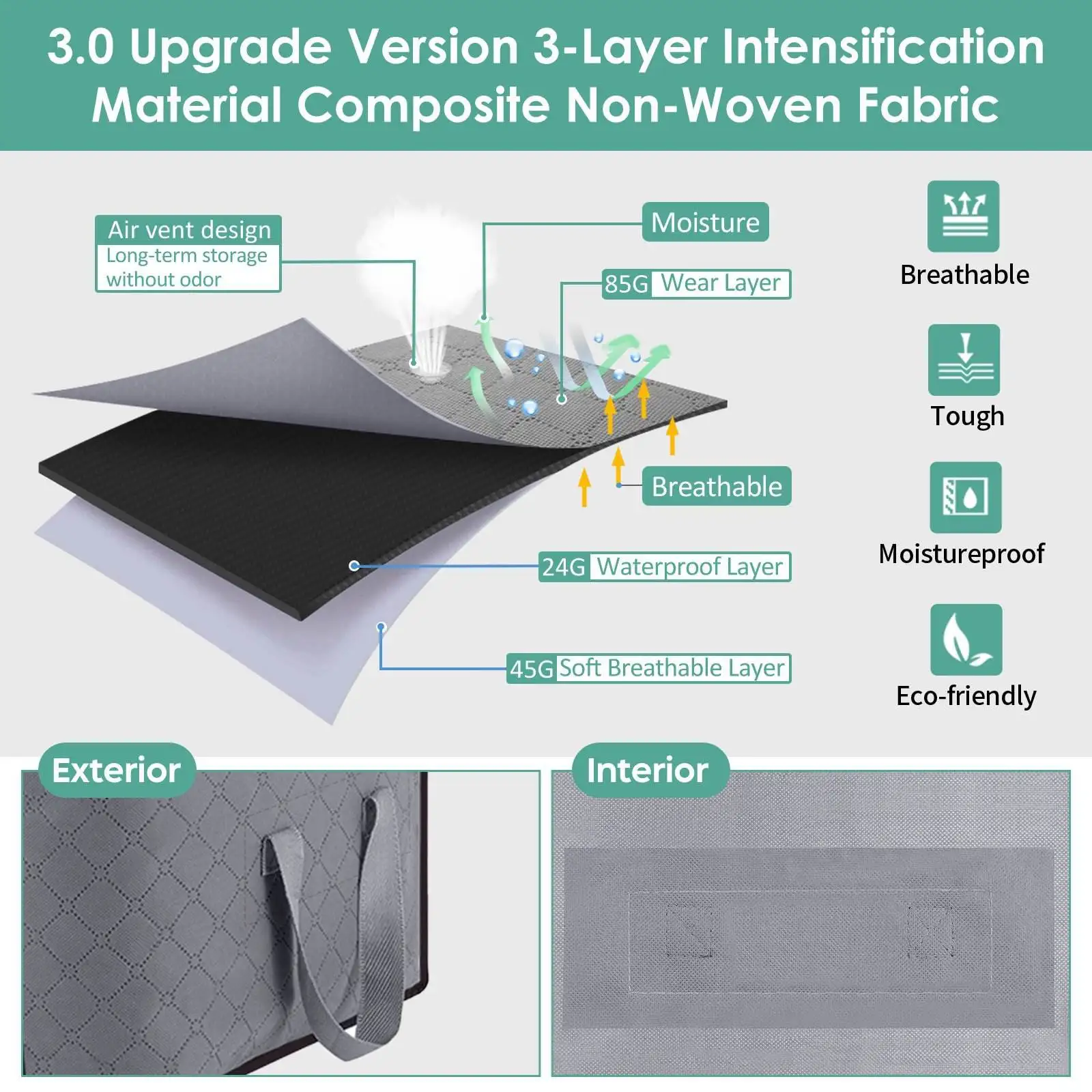 3.0 Upgrade Version 3-Layer Intensification Material Composite Non-Woven Fabric

Air vent design
Long-term storage without odor

Moisture

85G Wear Layer

Breathable

24G Waterproof Layer

45G Soft Breathable Layer

Breathable

Tough

Moistureproof

Eco-friendly

Exterior

Interior