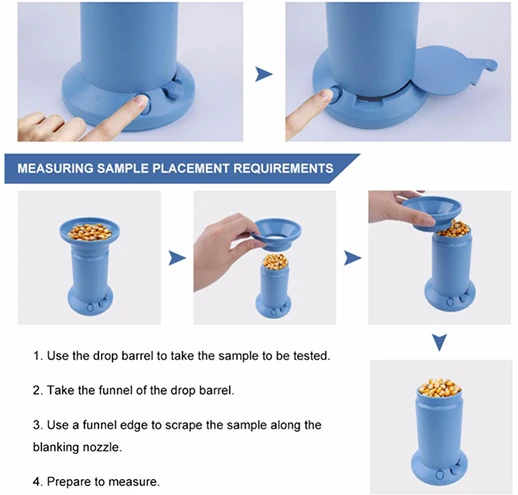 MEASURING SAMPLE PLACEMENT REQUIREMENTS

1. Use the drop barrel to take the sample to be tested.

2. Take the funnel of the drop barrel.

3. Use a funnel edge to scrape the sample along the blanking nozzle.

4. Prepare to measure.