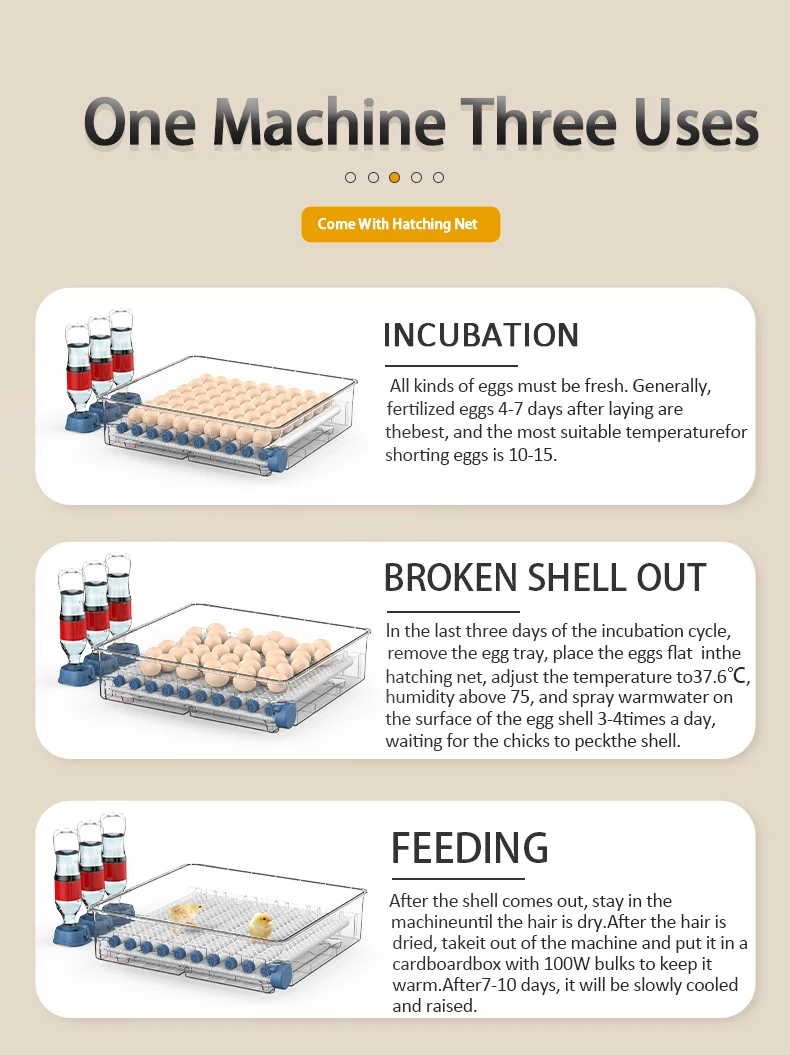 One Machine Three Uses

Come With Hatching Net

INCUBATION

All kinds of eggs must be fresh. Generally, fertilized eggs 4-7 days after laying are thebest, and the most suitable temperaturefor shorting eggs is 10-15.

BROKEN SHELL OUT

In the last three days of the incubation cycle, remove the egg tray, place the eggs flat inthe hatching net, adjust the temperature to37.6℃, humidity above 75, and spray warmwater on the surface of the egg shell 3-4times a day, waiting for the chicks to peckthe shell.

FEEDING

After the shell comes out, stay in the machineuntil the hair is dry.After the hair is dried, takeit out of the machine and put it in a cardboardbox with 100W bulks to keep it warm.After7-10 days, it will be slowly cooled and raised.