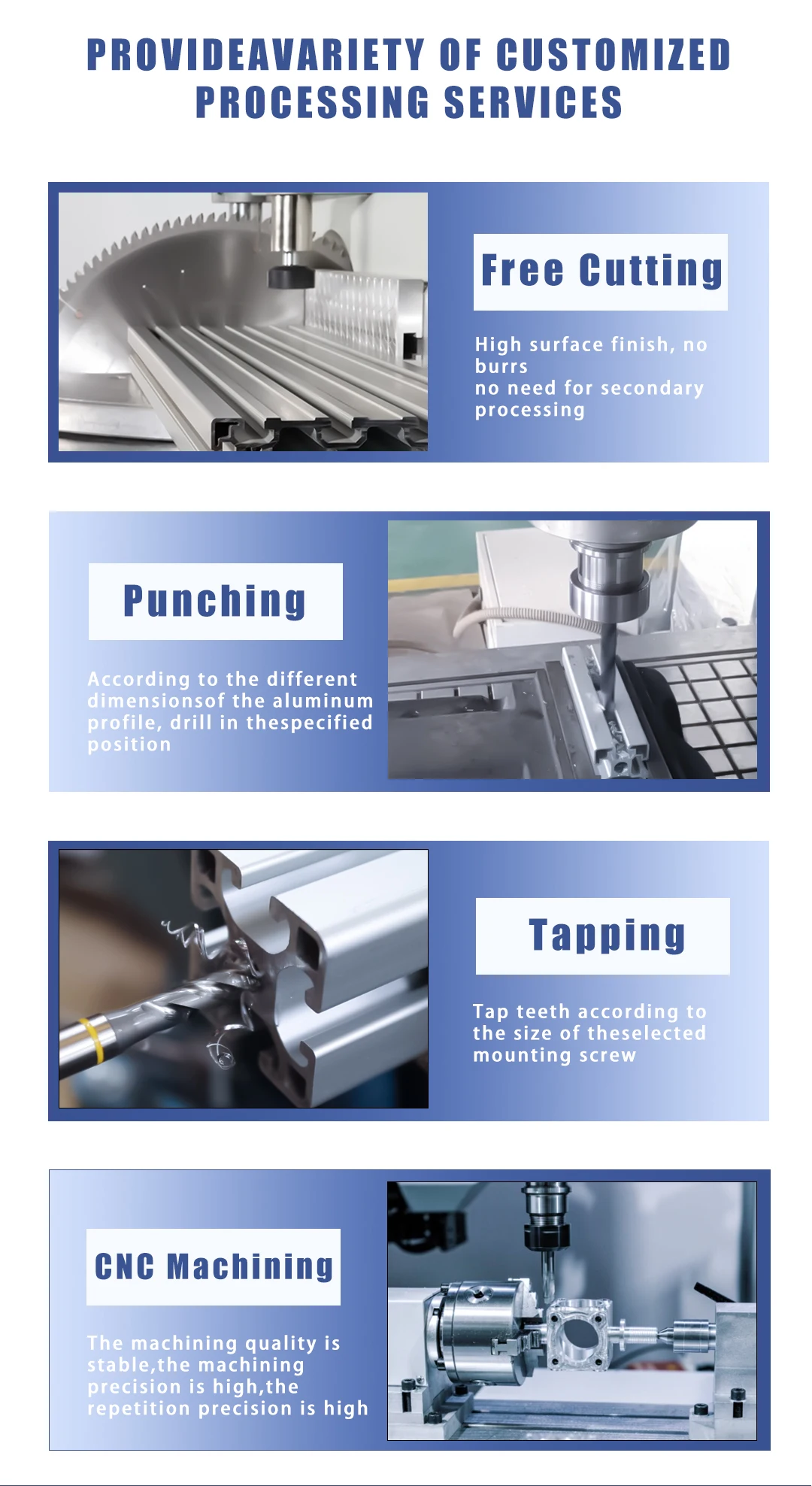 PROVIDEAVARIETY OF CUSTOMIZED PROCESSING SERVICES

Free Cutting

High surface finish, no burrs
no need for secondary processing

Punching

According to the different dimensionsof the aluminum profile, drill in thespecified position

Tapping

Tap teeth according to the size of theselected mounting screw

CNC Machining

The machining quality is stable,the machining precision is high,the repetition precision is high