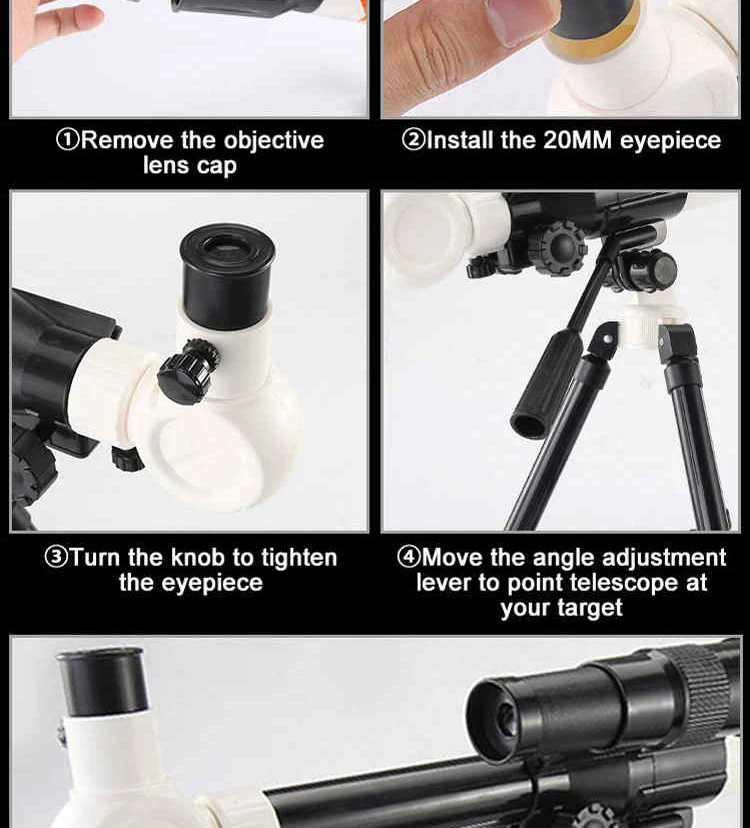 ①Remove the objective lens cap

②Install the 20MM eyepiece

③Turn the knob to tighten the eyepiece

④Move the angle adjustment lever to point telescope at your target