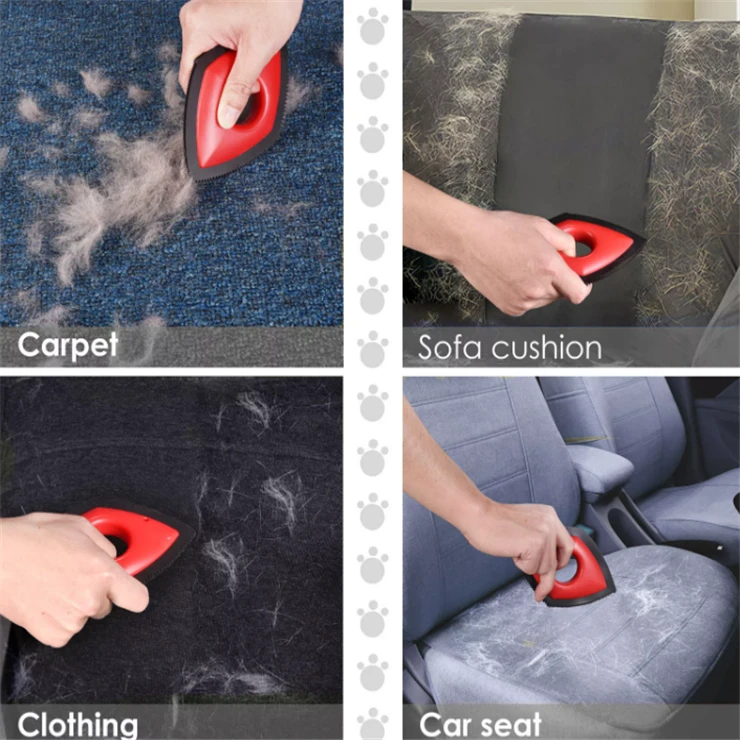 Carpet

Sofa cushion

Clothing

Car seat