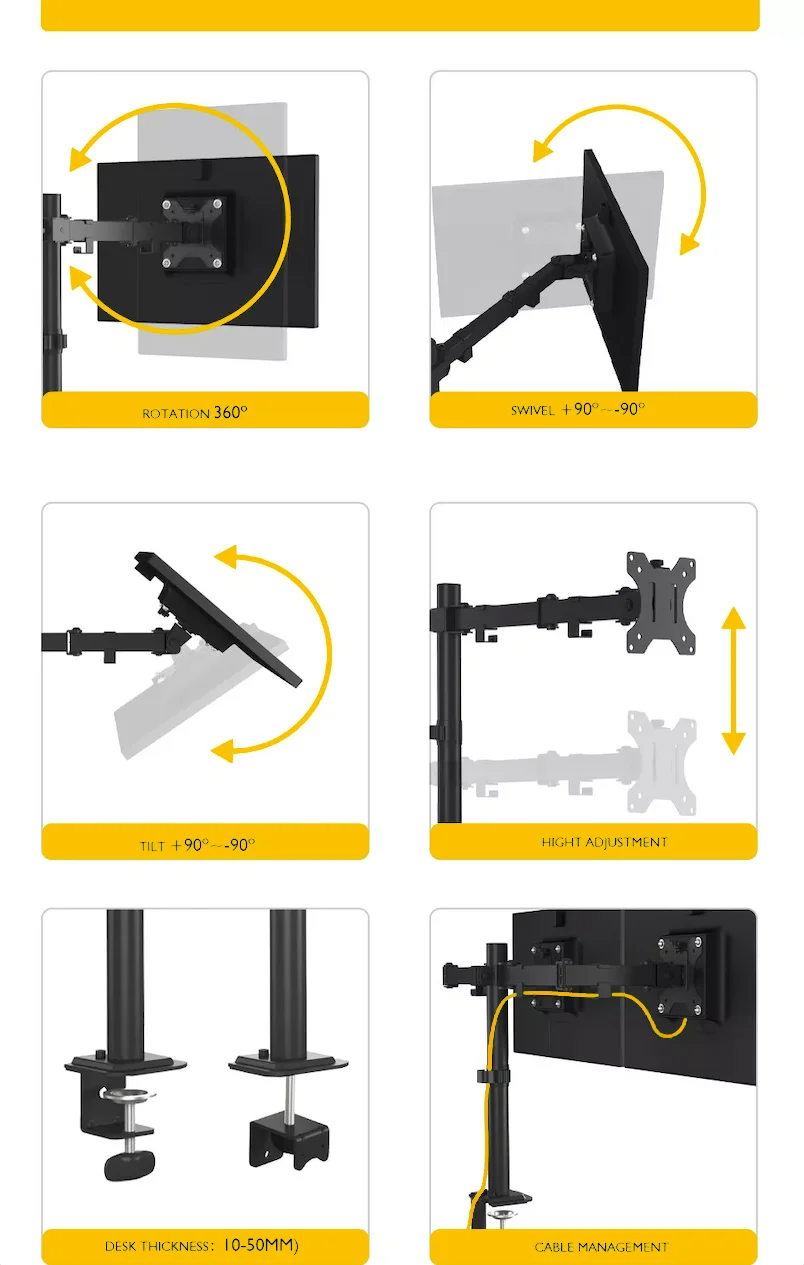 ROTATION 360°

SWIVEL +90°~-90°

TILT +90°~-90°

HIGHT ADJUSTMENT

DESK THICKNESS: 10-50MM)

CABLE MANAGEMENT