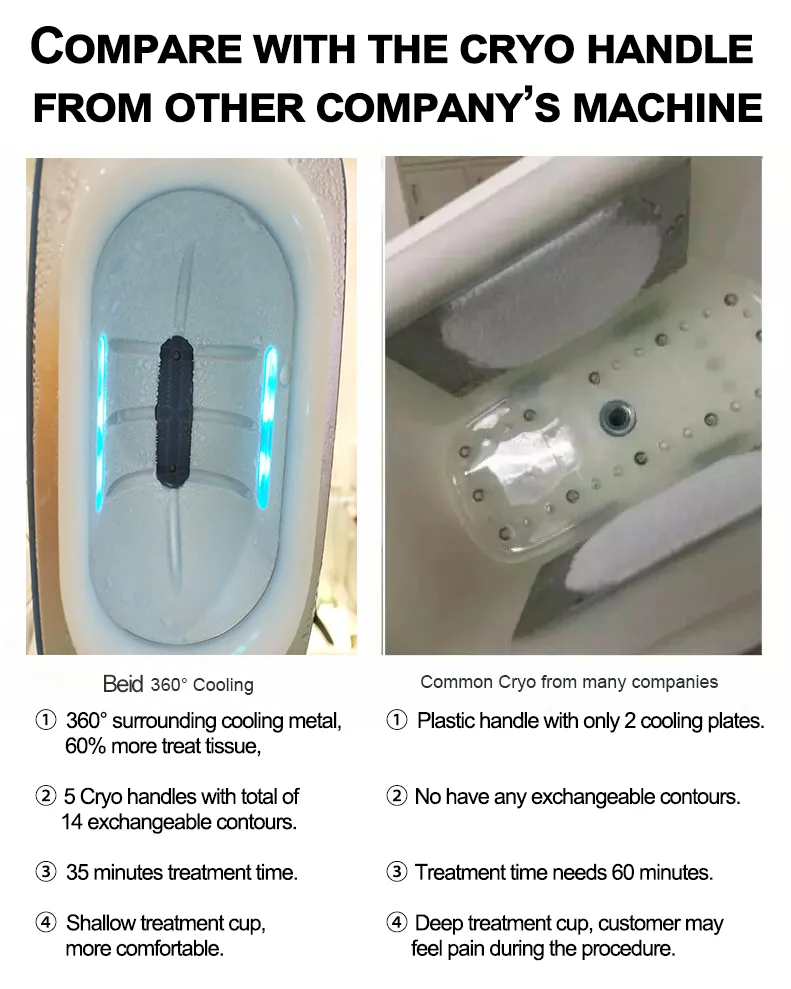 COMPARE WITH THE CRYO HANDLE FROM OTHER COMPANY'S MACHINE

Beid 360° Cooling

① 360° surrounding cooling metal, 60% more treat tissue,

② 5 Cryo handles with total of 14 exchangeable contours.

③ 35 minutes treatment time.

④ Shallow treatment cup, more comfortable.

Common Cryo from many companies

① Plastic handle with only 2 cooling plates.

② No have any exchangeable contours.

③ Treatment time needs 60 minutes.

④ Deep treatment cup, customer may feel pain during the procedure.