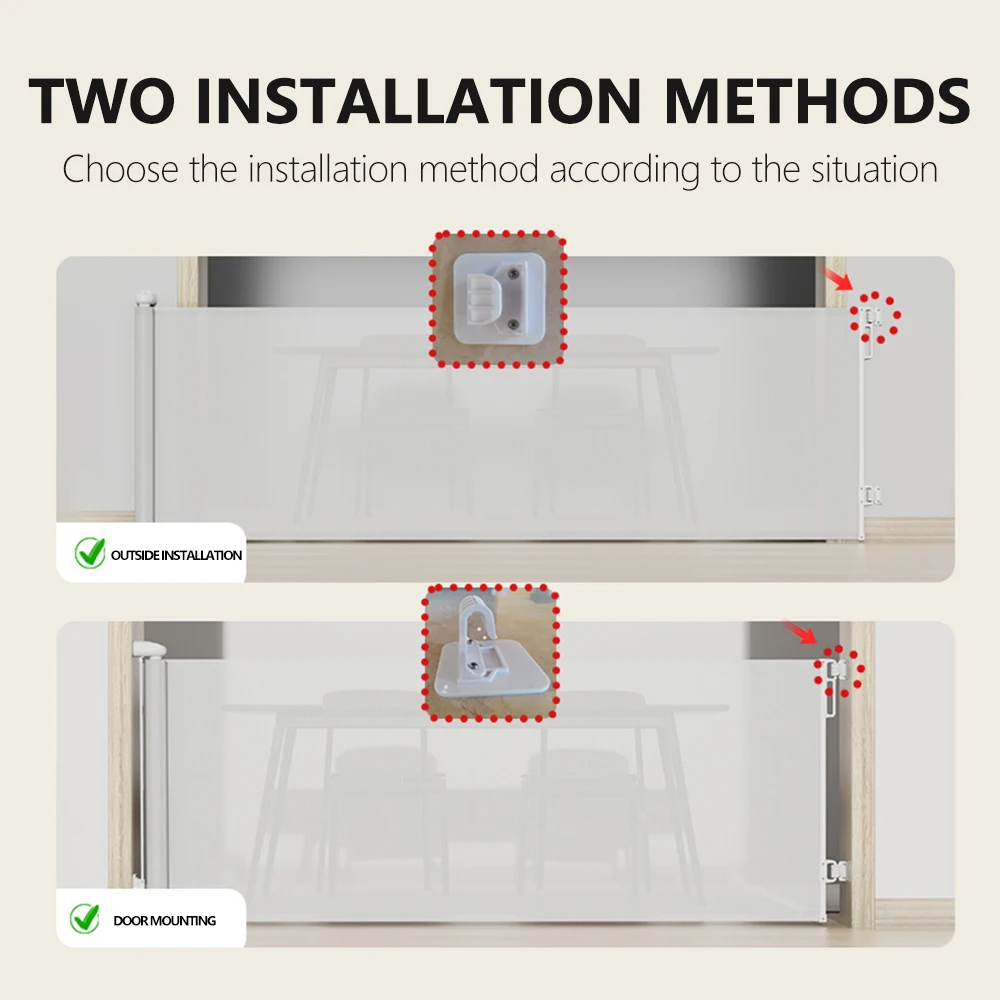 TWO INSTALLATION METHODS

Choose the installation method according to the situation

OUTSIDE INSTALLATION

DOOR MOUNTING