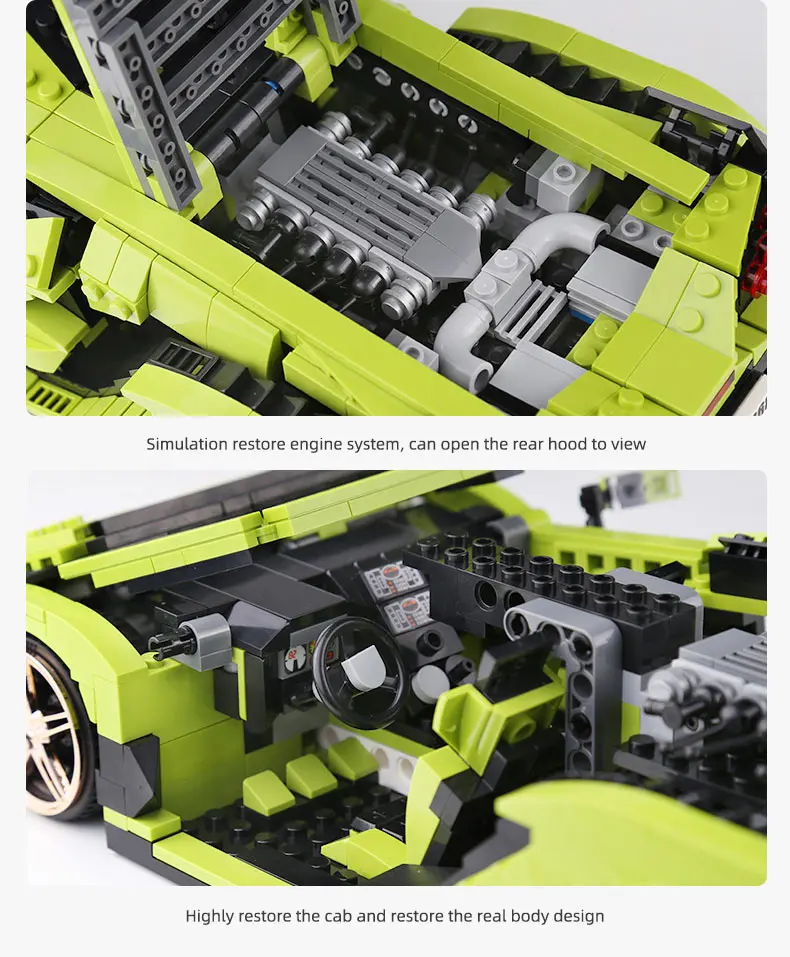 Simulation restore engine system, can open the rear hood to view

Highly restore the cab and restore the real body design