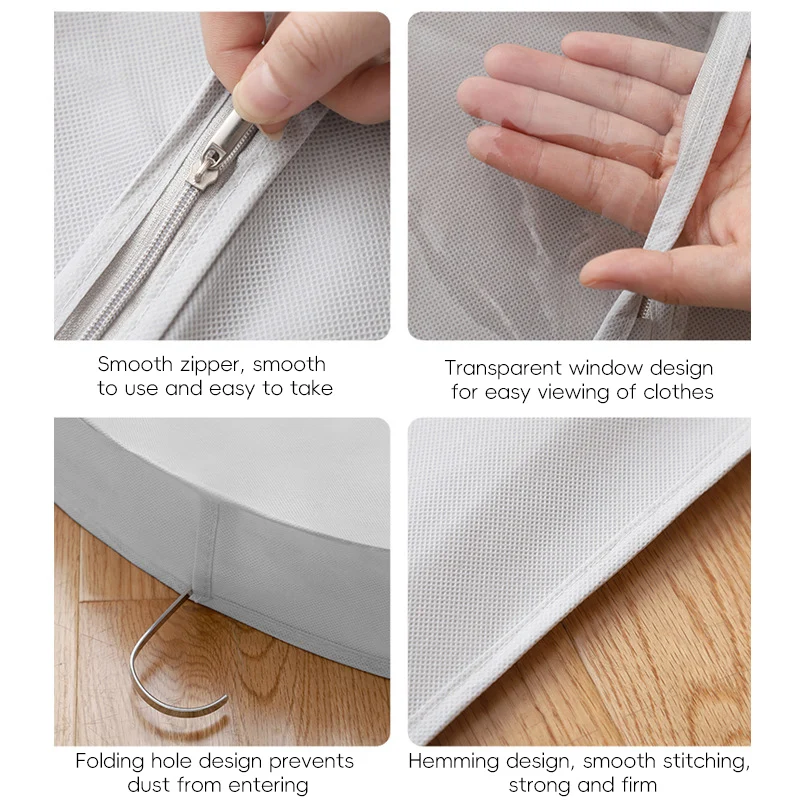 Smooth zipper, smooth to use and easy to take

Transparent window design for easy viewing of clothes

Folding hole design prevents dust from entering

Hemming design, smooth stitching, strong and firm