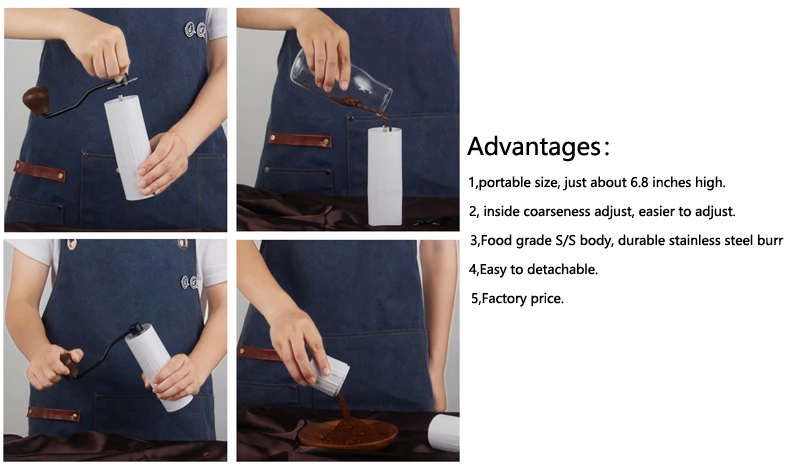 Advantages:

1,portable size, just about 6.8 inches high.

2, inside coarseness adjust, easier to adjust.

3,Food grade S/S body, durable stainless steel burr

4,Easy to detachable.

5,Factory price.