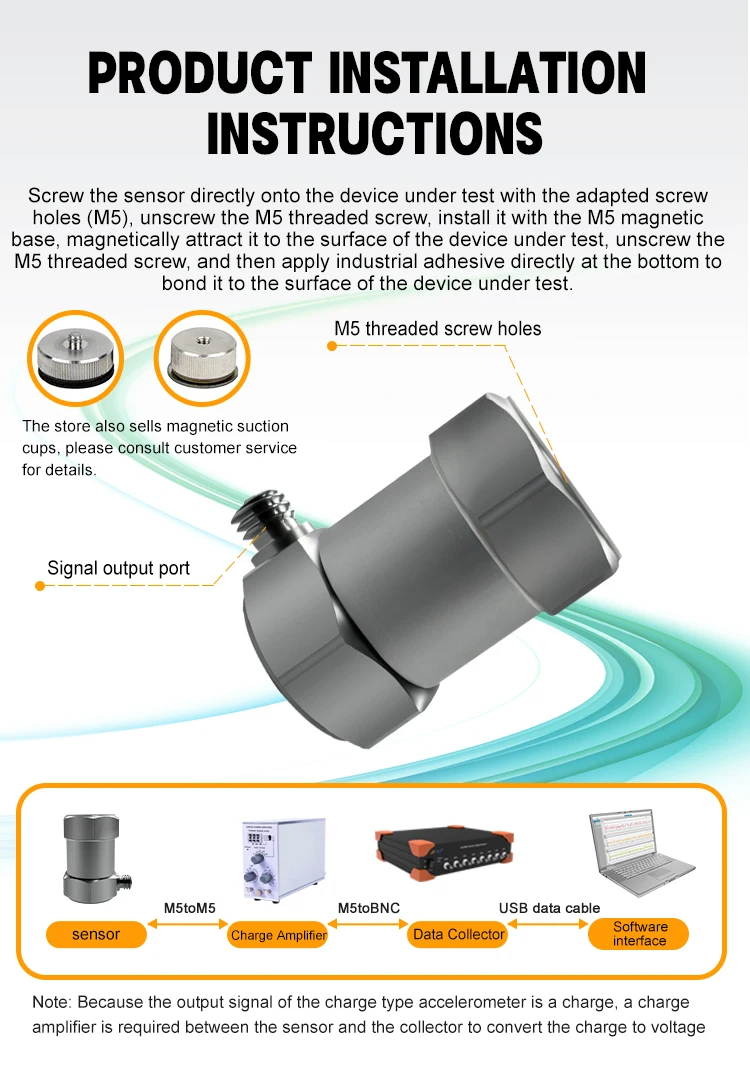 PRODUCT INSTALLATION INSTRUCTIONS

Screw the sensor directly onto the device under test with the adapted screw holes (M5), unscrew the M5 threaded screw, install it with the M5 magnetic base, magnetically attract it to the surface of the device under test, unscrew the M5 threaded screw, and then apply industrial adhesive directly at the bottom to bond it to the surface of the device under test.

M5 threaded screw holes

The store also sells magnetic suction cups, please consult customer service for details.

Signal output port

M5toM5

M5toBNC

USB data cable

sensor

Charge Amplifier

Data Collector

Software interface

Note: Because the output signal of the charge type accelerometer is a charge, a charge amplifier is required between the sensor and the collector to convert the charge to voltage