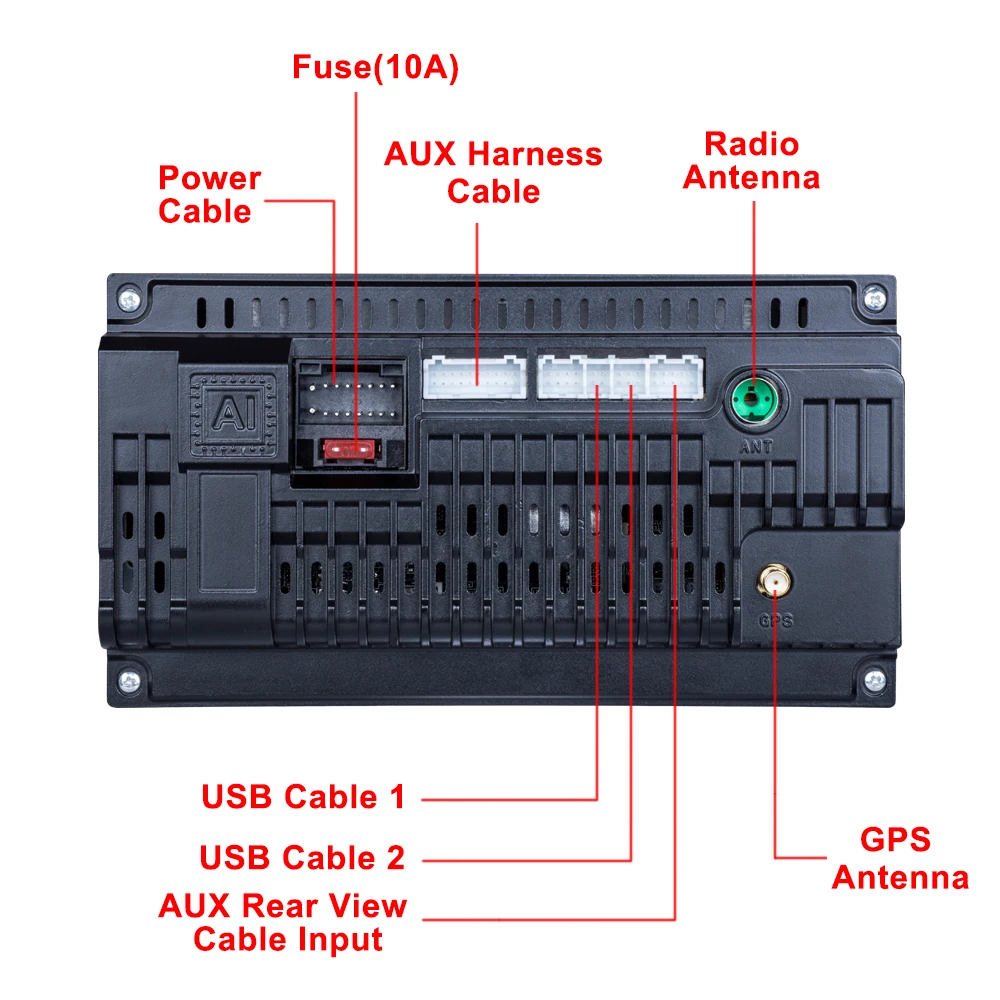 Fuse(10A)

Power Cable

AUX Harness Cable

Radio Antenna

AI

ANT

GPS

USB Cable 1

USB Cable 2

AUX Rear View Cable Input

GPS Antenna