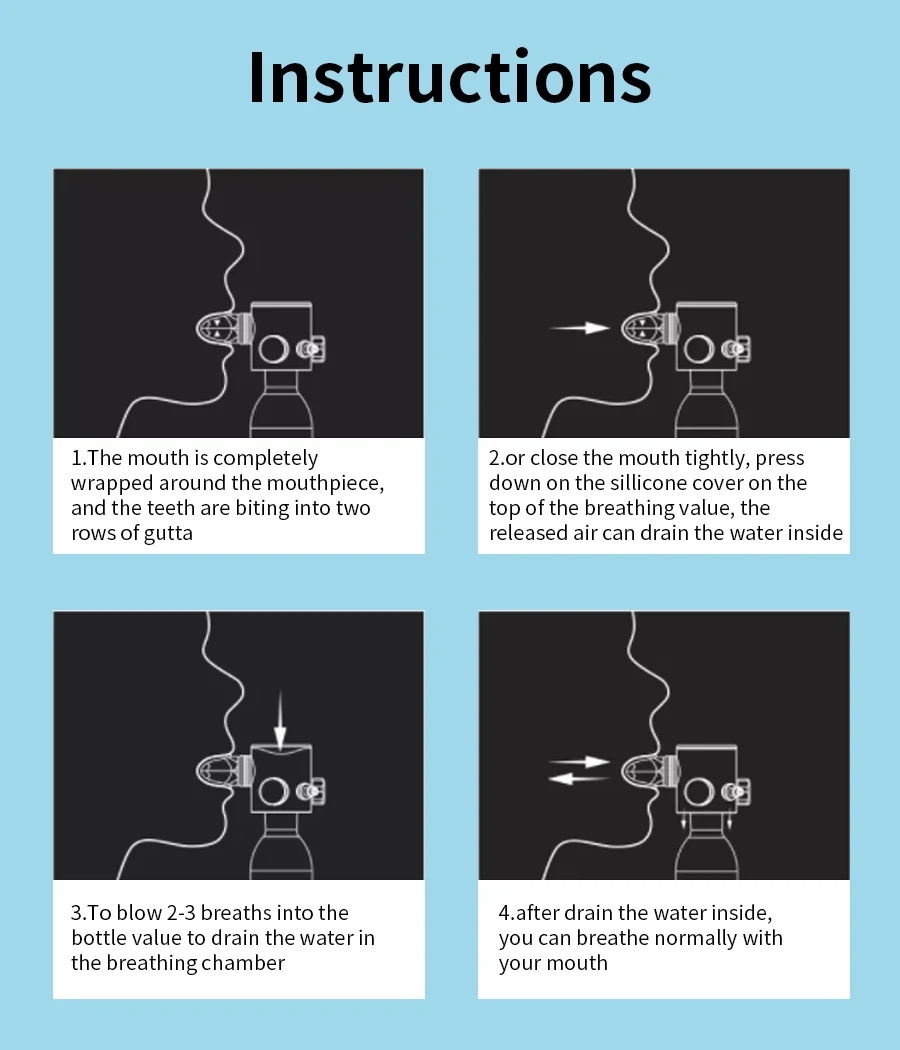 Instructions

1.The mouth is completely wrapped around the mouthpiece, and the teeth are biting into two rows of gutta

2.or close the mouth tightly, press down on the sillicone cover on the top of the breathing value, the released air can drain the water inside

3.To blow 2-3 breaths into the bottle value to drain the water in the breathing chamber

4.after drain the water inside, you can breathe normally with your mouth