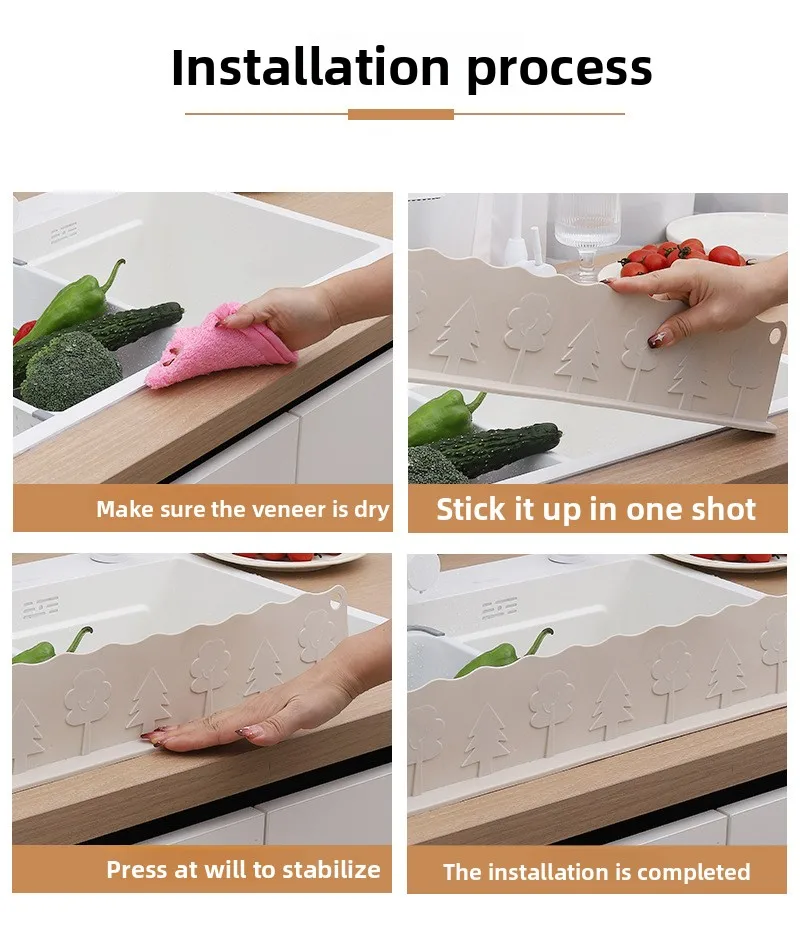 Installation process

Make sure the veneer is dry

Stick it up in one shot

Press at will to stabilize

The installation is completed