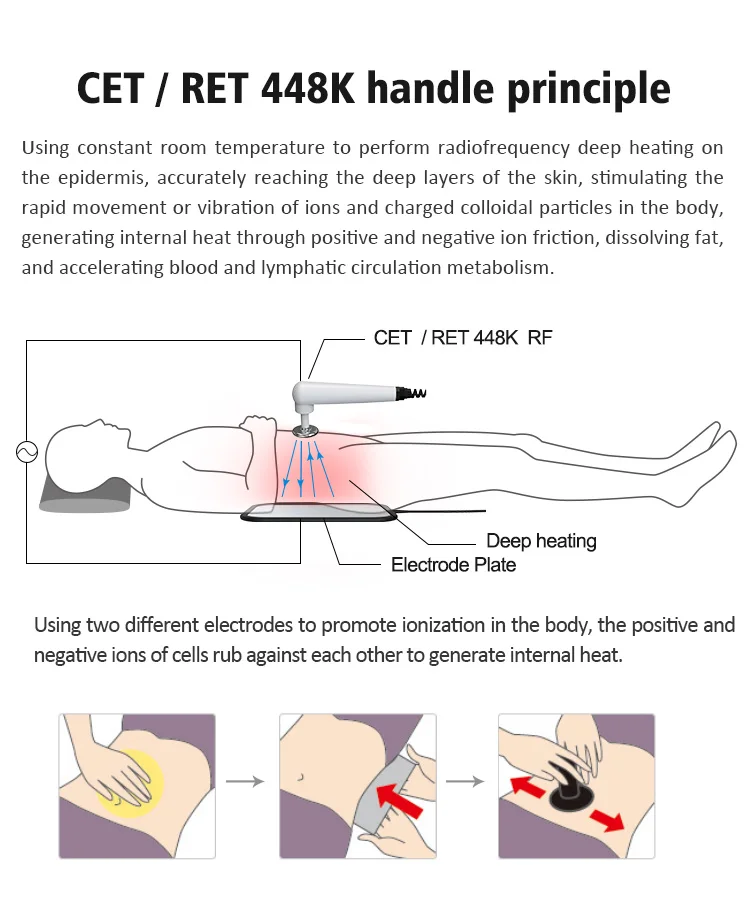 CET / RET 448K handle principle

Using constant room temperature to perform radiofrequency deep heating on the epidermis, accurately reaching the deep layers of the skin, stimulating the rapid movement or vibration of ions and charged colloidal particles in the body, generating internal heat through positive and negative ion friction, dissolving fat, and accelerating blood and lymphatic circulation metabolism.

CET / RET 448K RF

Deep heating

Electrode Plate

Using two different electrodes to promote ionization in the body, the positive and negative ions of cells rub against each other to generate internal heat.