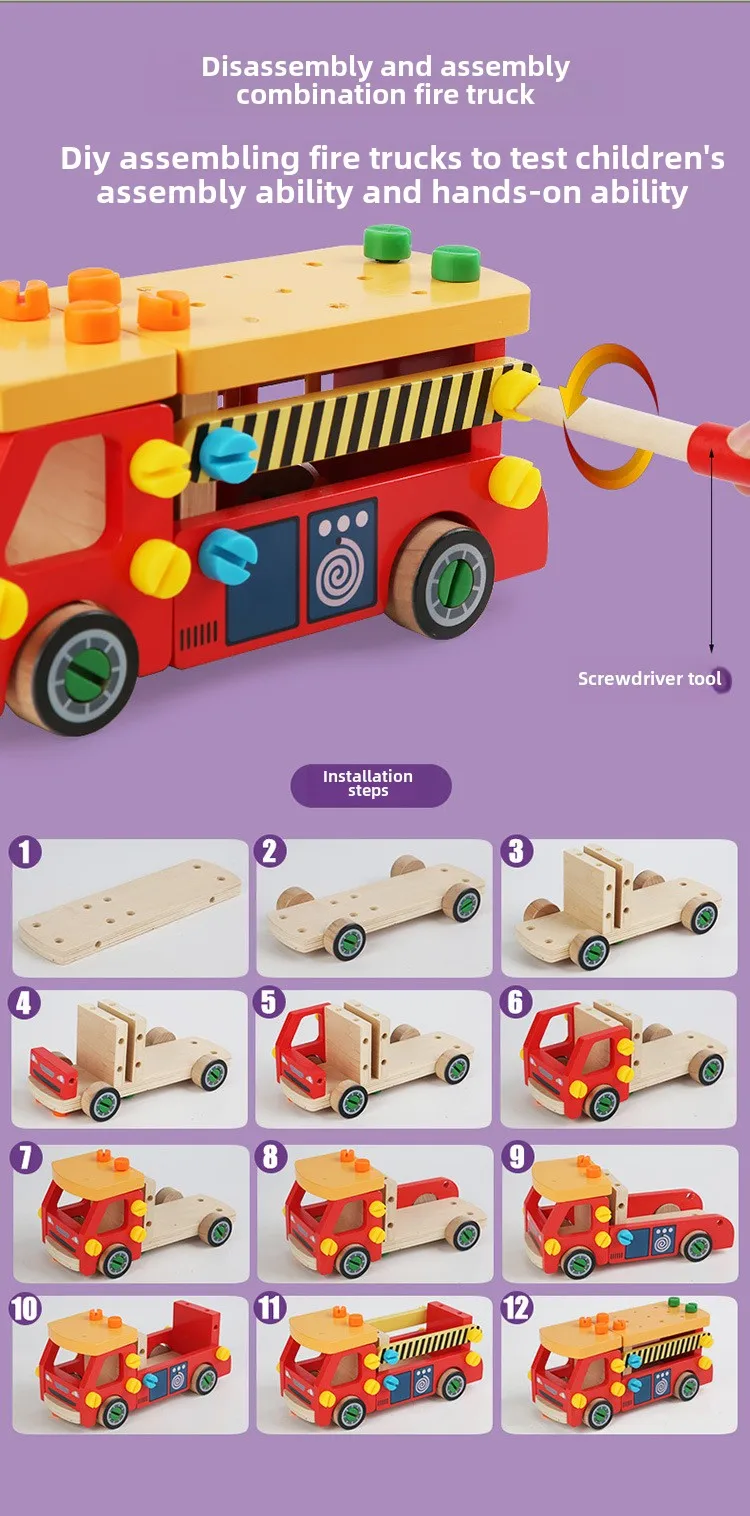 Disassembly and assembly combination fire truck

Diy assembling fire trucks to test children's assembly ability and hands-on ability

Screwdriver tool

Installation steps

1

2

3

4

5

6

7

8

9

10

11

12