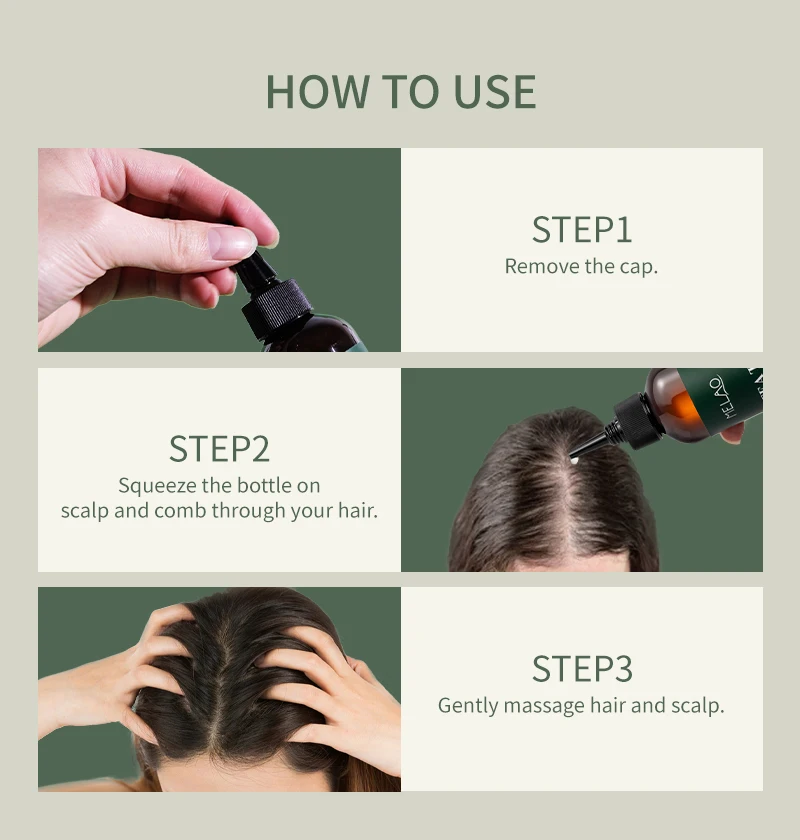 HOW TO USE

STEP1
Remove the cap.

STEP2
Squeeze the bottle on scalp and comb through your hair.

MELAO

STEP3
Gently massage hair and scalp.