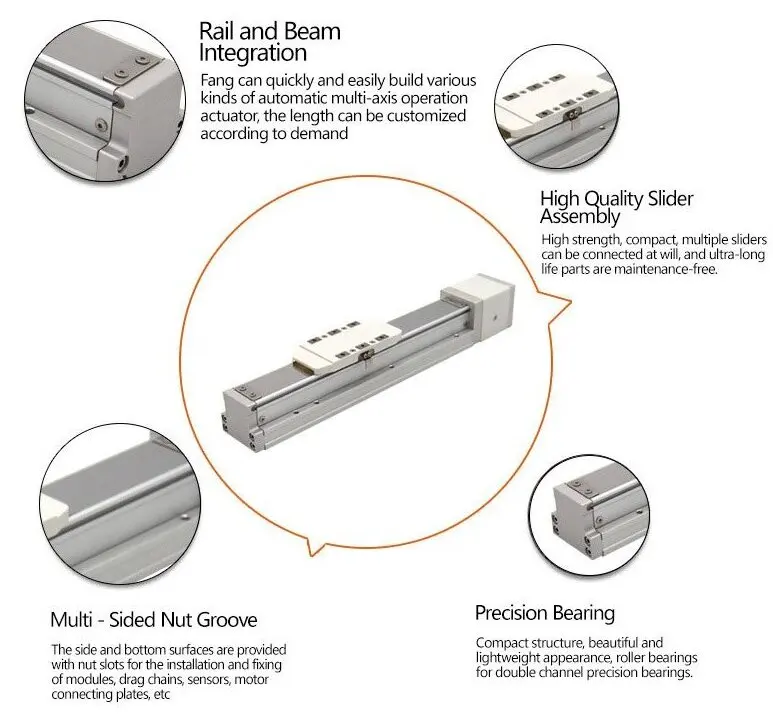 Rail and Beam Integration

Fang can quickly and easily build various kinds of automatic multi-axis operation actuator, the length can be customized according to demand

High Quality Slider Assembly

High strength, compact, multiple sliders can be connected at will, and ultra-long life parts are maintenance-free.

Multi - Sided Nut Groove

The side and bottom surfaces are provided with nut slots for the installation and fixing of modules, drag chains, sensors, motor connecting plates, etc

Precision Bearing

Compact structure, beautiful and lightweight appearance, roller bearings for double channel precision bearings.