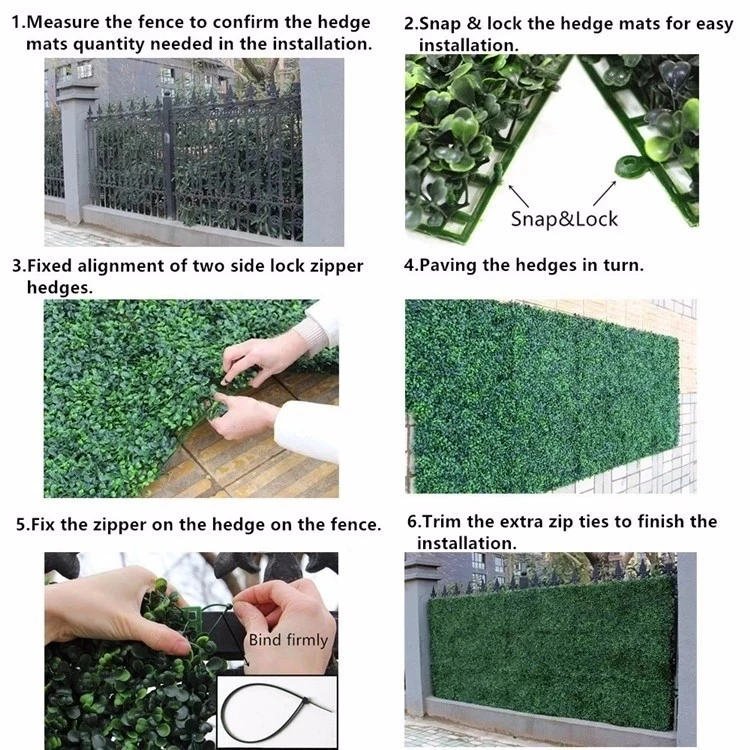 1.Measure the fence to confirm the hedge mats quantity needed in the installation.

2.Snap & lock the hedge mats for easy installation.

Snap&Lock

3.Fixed alignment of two side lock zipper hedges.

4.Paving the hedges in turn.

5.Fix the zipper on the hedge on the fence.

Bind firmly

6.Trim the extra zip ties to finish the installation.