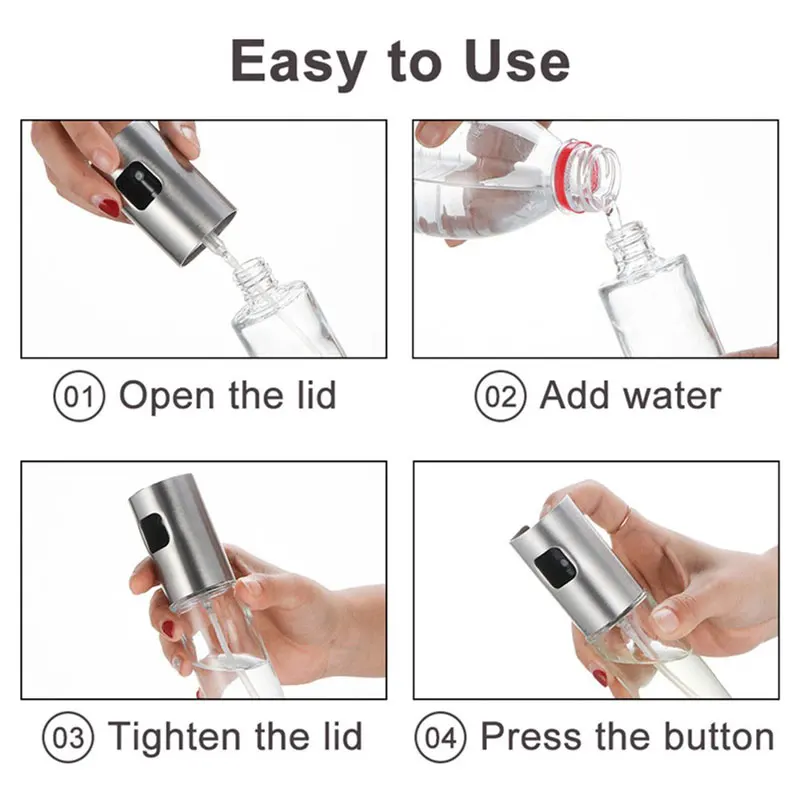 Easy to Use

01 Open the lid

02 Add water

03 Tighten the lid

04 Press the button