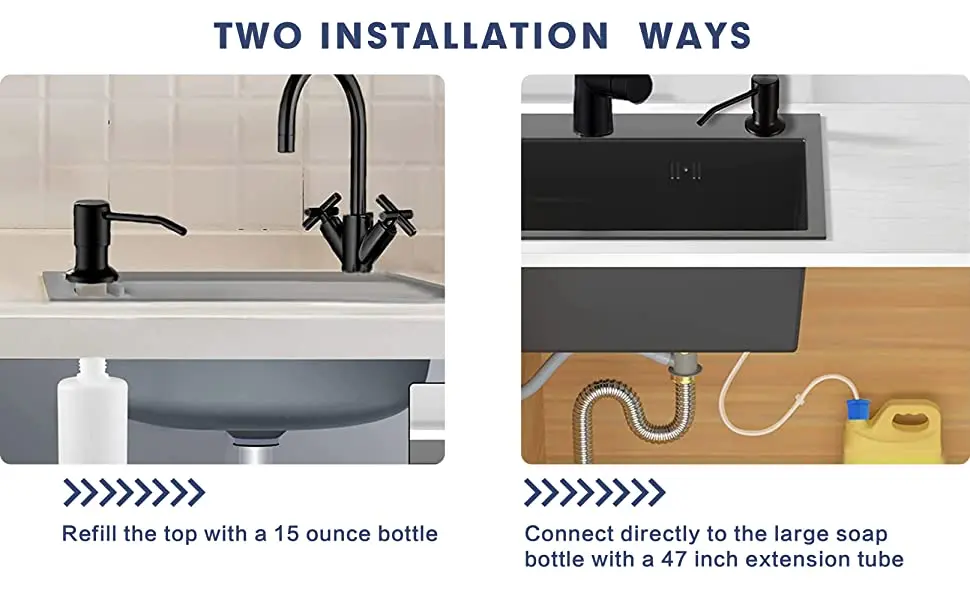 TWO INSTALLATION WAYS

Refill the top with a 15 ounce bottle

Connect directly to the large soap bottle with a 47 inch extension tube