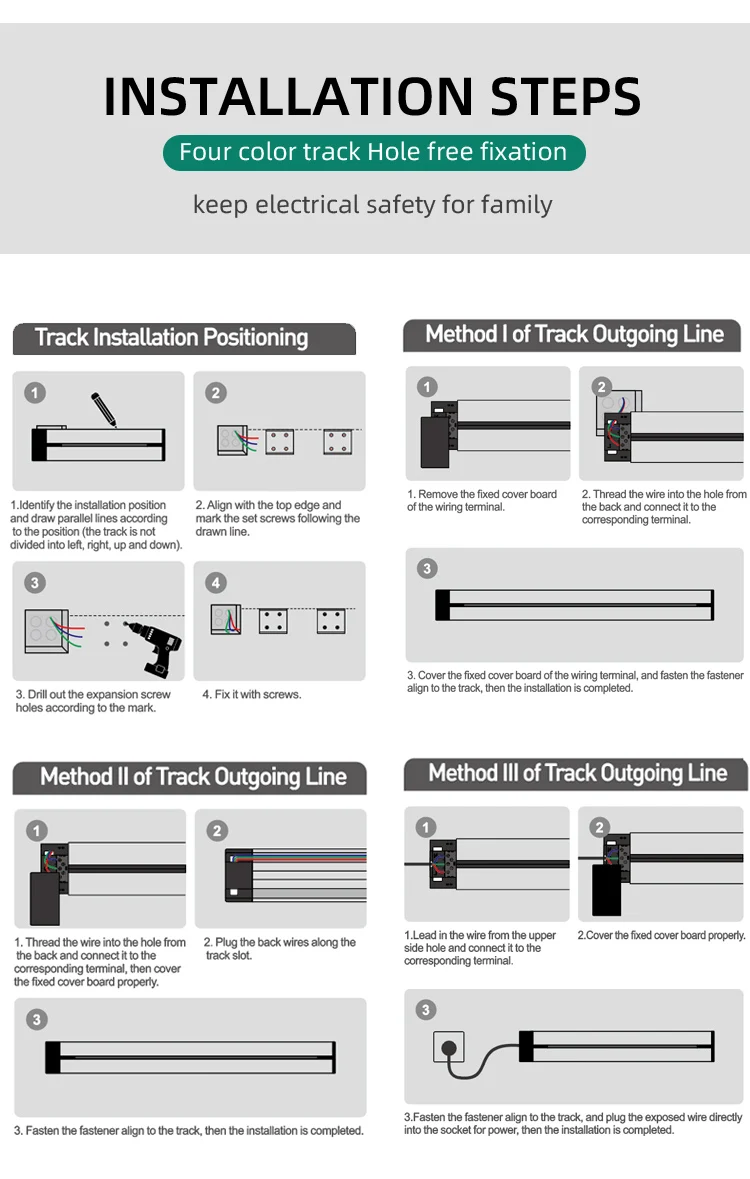 INSTALLATION STEPS

Four color track Hole free fixation

keep electrical safety for family

Track Installation Positioning

1

1.Identify the installation position and draw parallel lines according to the position (the track is not divided into left, right, up and down).

2

2. Align with the top edge and mark the set screws following the drawn line.

3

3. Drill out the expansion screw holes according to the mark.

4

4. Fix it with screws.

Method I of Track Outgoing Line

1

1. Remove the fixed cover board of the wiring terminal.

2

2. Thread the wire into the hole from the back and connect it to the corresponding terminal.

3

3. Cover the fixed cover board of the wiring terminal, and fasten the fastener align to the track, then the installation is completed.

Method II of Track Outgoing Line

1

1. Thread the wire into the hole from the back and connect it to the corresponding terminal, then cover the fixed cover board properly.

2

2. Plug the back wires along the track slot.

3

3. Fasten the fastener align to the track, then the installation is completed.

Method III of Track Outgoing Line

1

1.Lead in the wire from the upper side hole and connect it to the corresponding terminal.

2

2.Cover the fixed cover board properly.

3

3.Fasten the fastener align to the track, and plug the exposed wire directly into the socket for power, then the installation is completed.