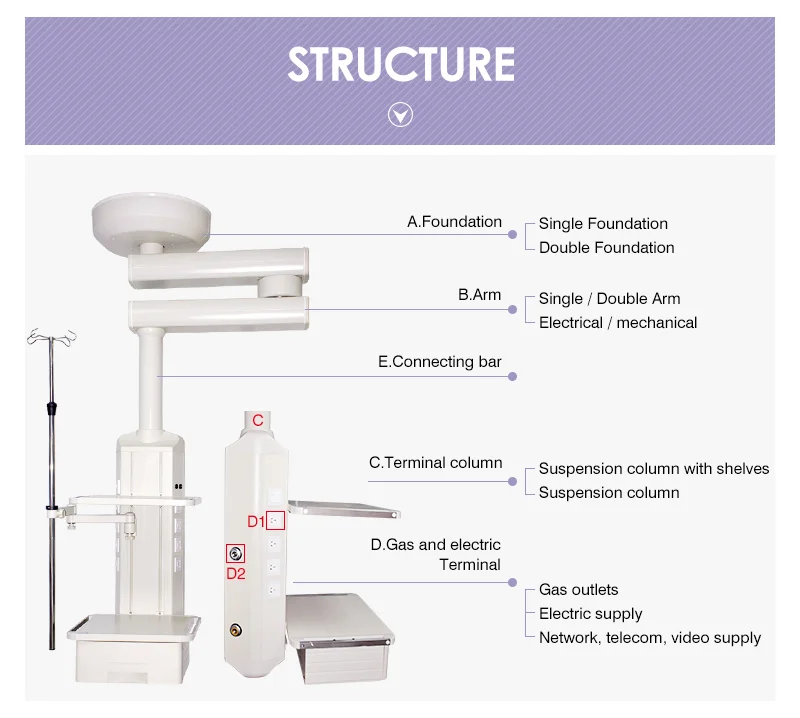 STRUCTURE

A.Foundation
Single Foundation
Double Foundation

B.Arm
Single / Double Arm
Electrical / mechanical

E.Connecting bar

C

C.Terminal column
Suspension column with shelves
Suspension column

D1

D2

D.Gas and electric Terminal
Gas outlets
Electric supply
Network, telecom, video supply