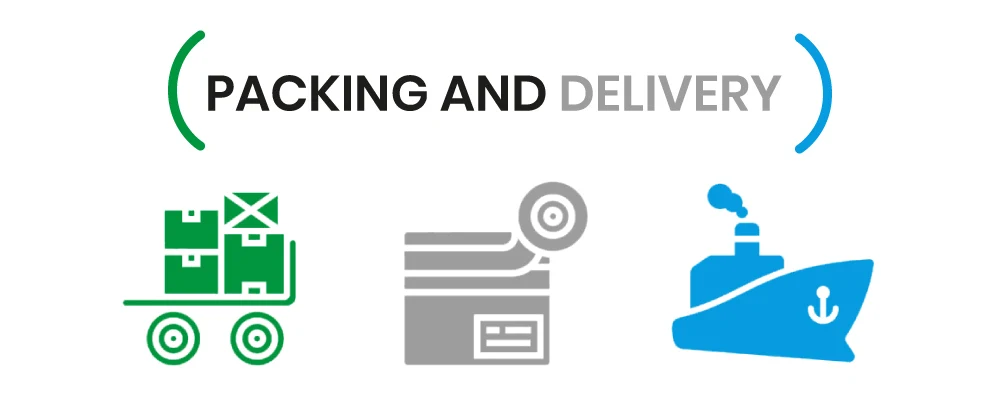 PACKING AND DELIVERY