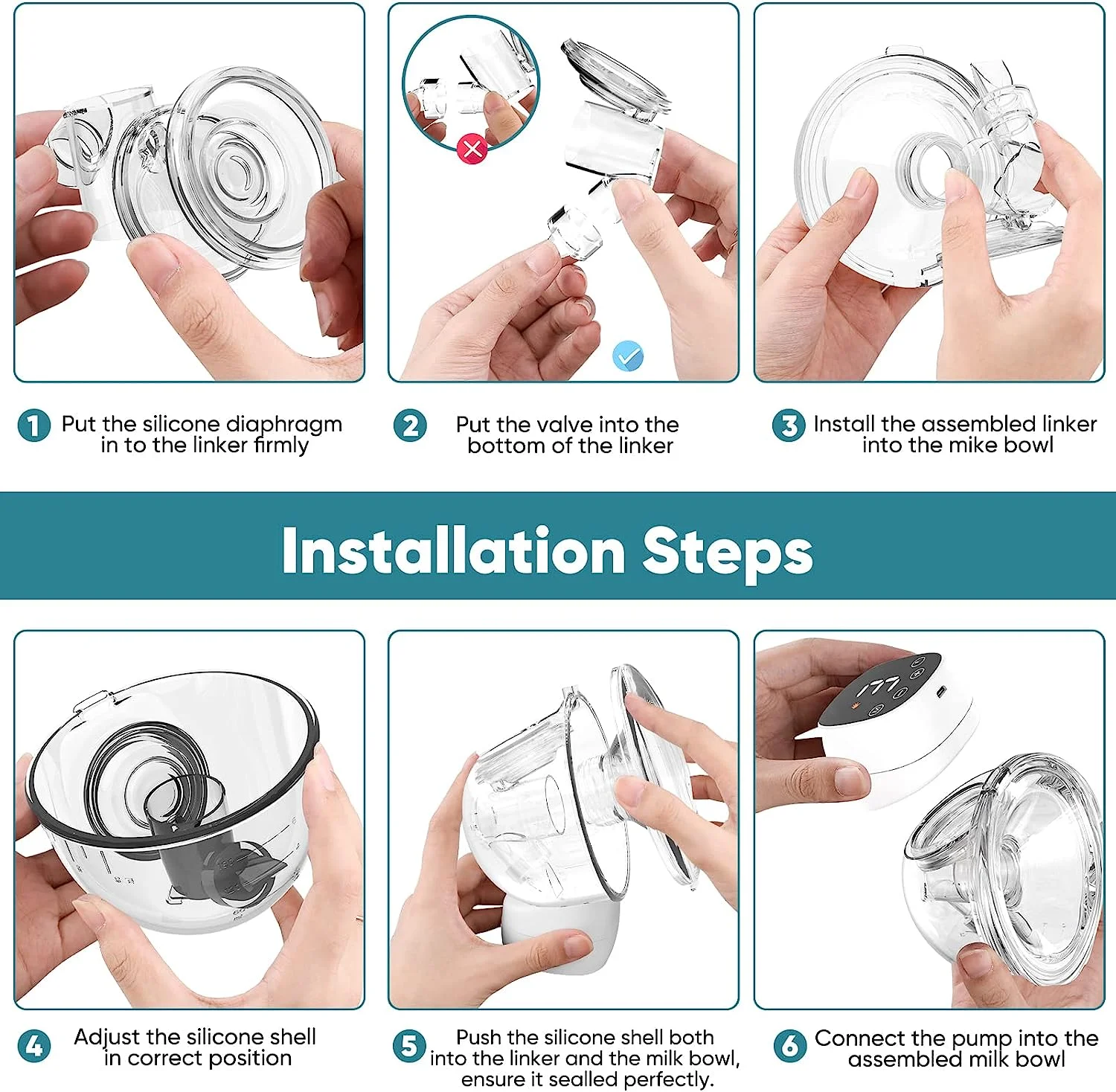 1 Put the silicone diaphragm in to the linker firmly

2 Put the valve into the bottom of the linker

3 Install the assembled linker into the mike bowl

Installation Steps

4 Adjust the silicone shell in correct position

5 Push the silicone shell both into the linker and the milk bowl, ensure it sealled perfectly.

6 Connect the pump into the assembled milk bowl