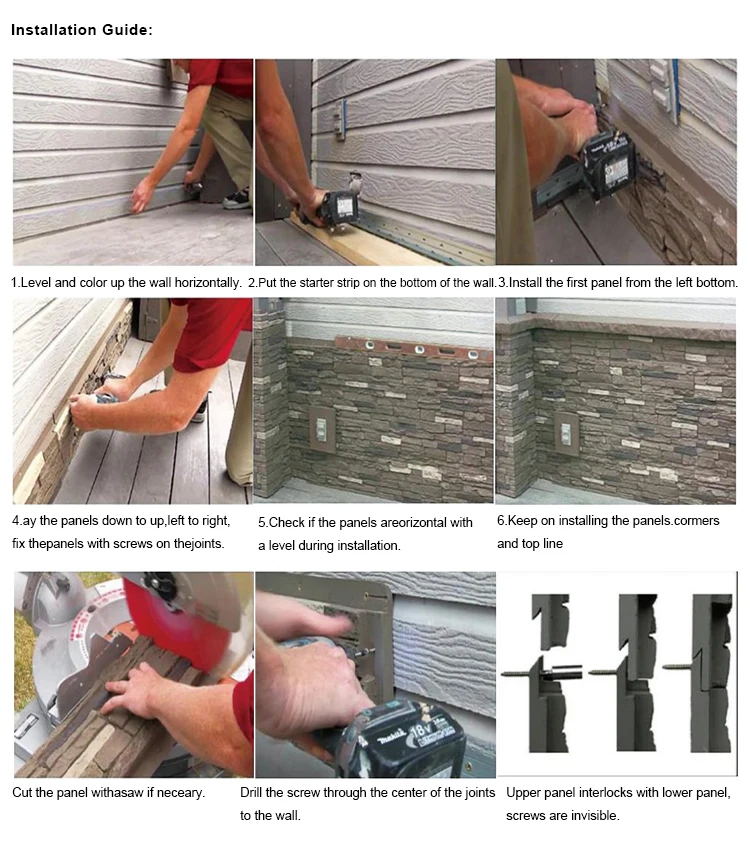 Installation Guide:

1.Level and color up the wall horizontally.

2.Put the starter strip on the bottom of the wall.

3.Install the first panel from the left bottom.

4.ay the panels down to up,left to right, fix thepanels with screws on thejoints.

5.Check if the panels areorizontal with a level during installation.

6.Keep on installing the panels.cormers and top line

Cut the panel withasaw if neceary.

Drill the screw through the center of the joints to the wall.

Upper panel interlocks with lower panel, screws are invisible.