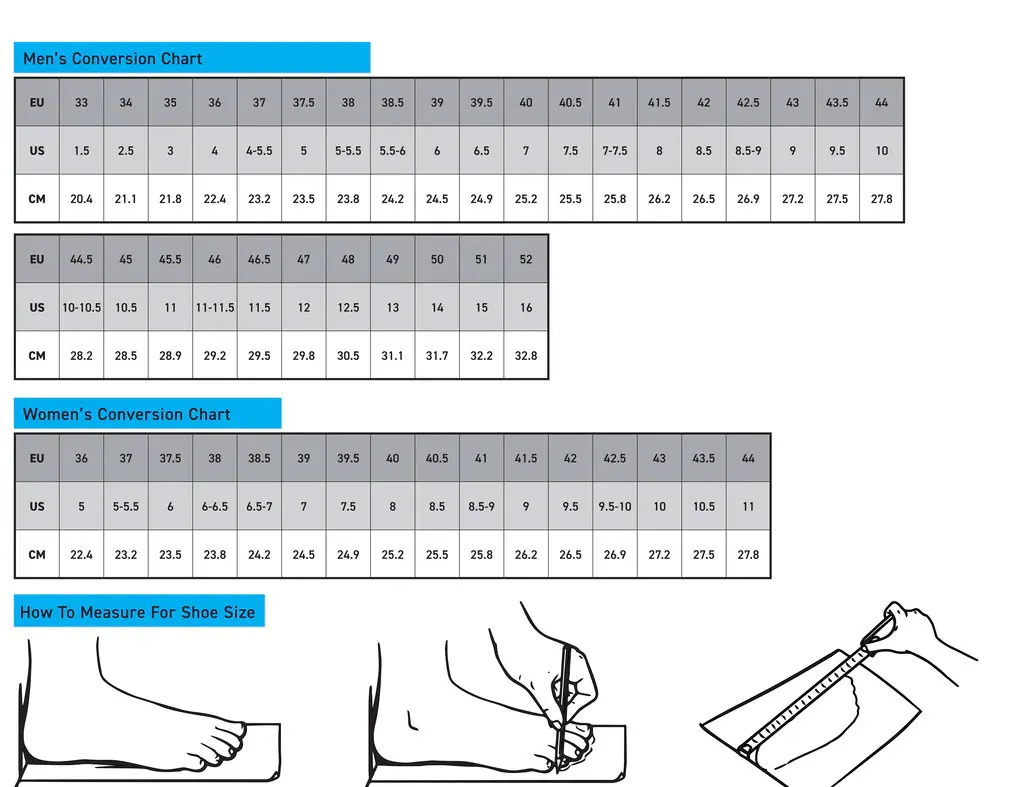 Men's Conversion Chart

| EU | 33 | 34 | 35 | 36 | 37 | 37.5 | 38 | 38.5 | 39 | 39.5 | 40 | 40.5 | 41 | 41.5 | 42 | 42.5 | 43 | 43.5 | 44 |
|---|---|---|---|---|---|---|---|---|---|---|---|---|---|---|---|---|---|---|---|
| US | 1.5 | 2.5 | 3 | 4 | 4-5.5 | 5 | 5-5.5 | 5.5-6 | 6 | 6.5 | 7 | 7.5 | 7-7.5 | 8 | 8.5 | 8.5-9 | 9 | 9.5 | 10 |
| CM | 20.4 | 21.1 | 21.8 | 22.4 | 23.2 | 23.5 | 23.8 | 24.2 | 24.5 | 24.9 | 25.2 | 25.5 | 25.8 | 26.2 | 26.5 | 26.9 | 27.2 | 27.5 | 27.8 |

| EU | 44.5 | 45 | 45.5 | 46 | 46.5 | 47 | 48 | 49 | 50 | 51 | 52 |
|---|---|---|---|---|---|---|---|---|---|---|---|
| US | 10-10.5 | 10.5 | 11 | 11-11.5 | 11.5 | 12 | 12.5 | 13 | 14 | 15 | 16 |
| CM | 28.2 | 28.5 | 28.9 | 29.2 | 29.5 | 29.8 | 30.5 | 31.1 | 31.7 | 32.2 | 32.8 |

Women's Conversion Chart

| EU | 36 | 37 | 37.5 | 38 | 38.5 | 39 | 39.5 | 40 | 40.5 | 41 | 41.5 | 42 | 42.5 | 43 | 43.5 | 44 |
|---|---|---|---|---|---|---|---|---|---|---|---|---|---|---|---|---|
| US | 5 | 5-5.5 | 6 | 6-6.5 | 6.5-7 | 7 | 7.5 | 8 | 8.5 | 8.5-9 | 9 | 9.5 | 9.5-10 | 10 | 10.5 | 11 |
| CM | 22.4 | 23.2 | 23.5 | 23.8 | 24.2 | 24.5 | 24.9 | 25.2 | 25.5 | 25.8 | 26.2 | 26.5 | 26.9 | 27.2 | 27.5 | 27.8 |

How To Measure For Shoe Size