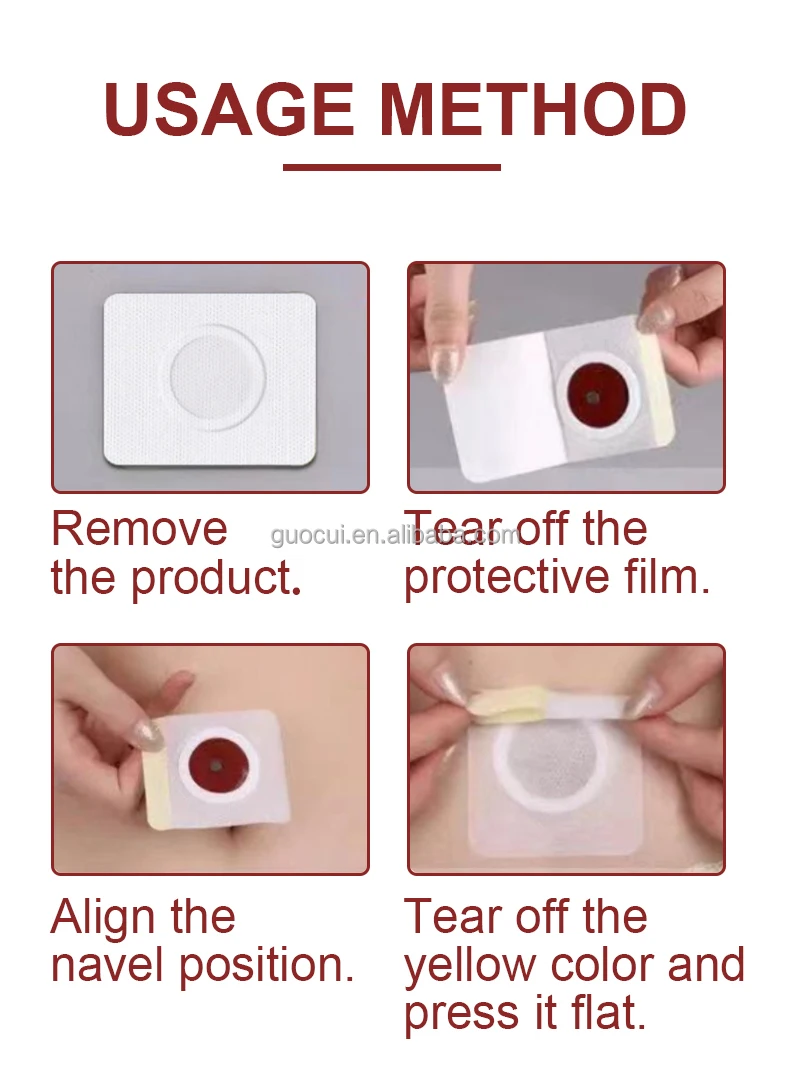 USAGE METHOD

Remove the product.

guocui.en.alibaba.com

Tear off the protective film.

Align the navel position.

Tear off the yellow color and press it flat.