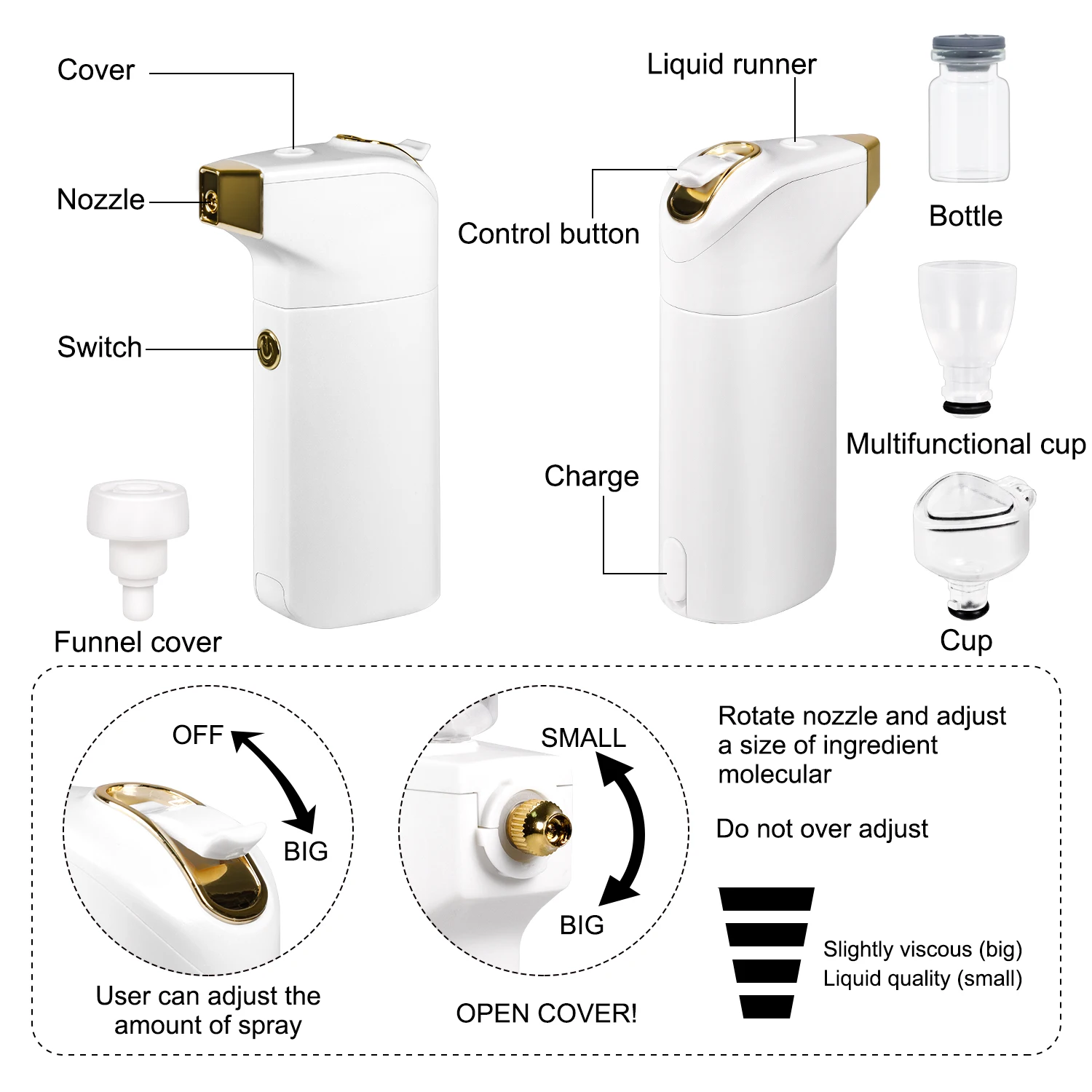 Cover

Nozzle

Switch

Funnel cover

Liquid runner

Control button

Charge

Bottle

Multifunctional cup

Cup

OFF

BIG

User can adjust the amount of spray

SMALL

BIG

OPEN COVER!

Rotate nozzle and adjust a size of ingredient molecular

Do not over adjust

Slightly viscous (big)
Liquid quality (small)