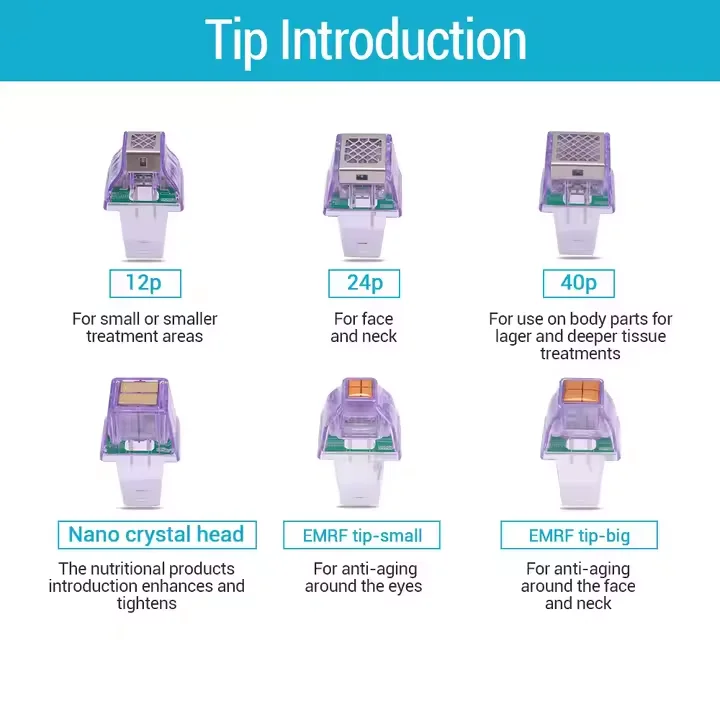 Tip Introduction

12p

For small or smaller treatment areas

24p

For face and neck

40p

For use on body parts for lager and deeper tissue treatments

Nano crystal head

The nutritional products introduction enhances and tightens

EMRF tip-small

For anti-aging around the eyes

EMRF tip-big

For anti-aging around the face and neck