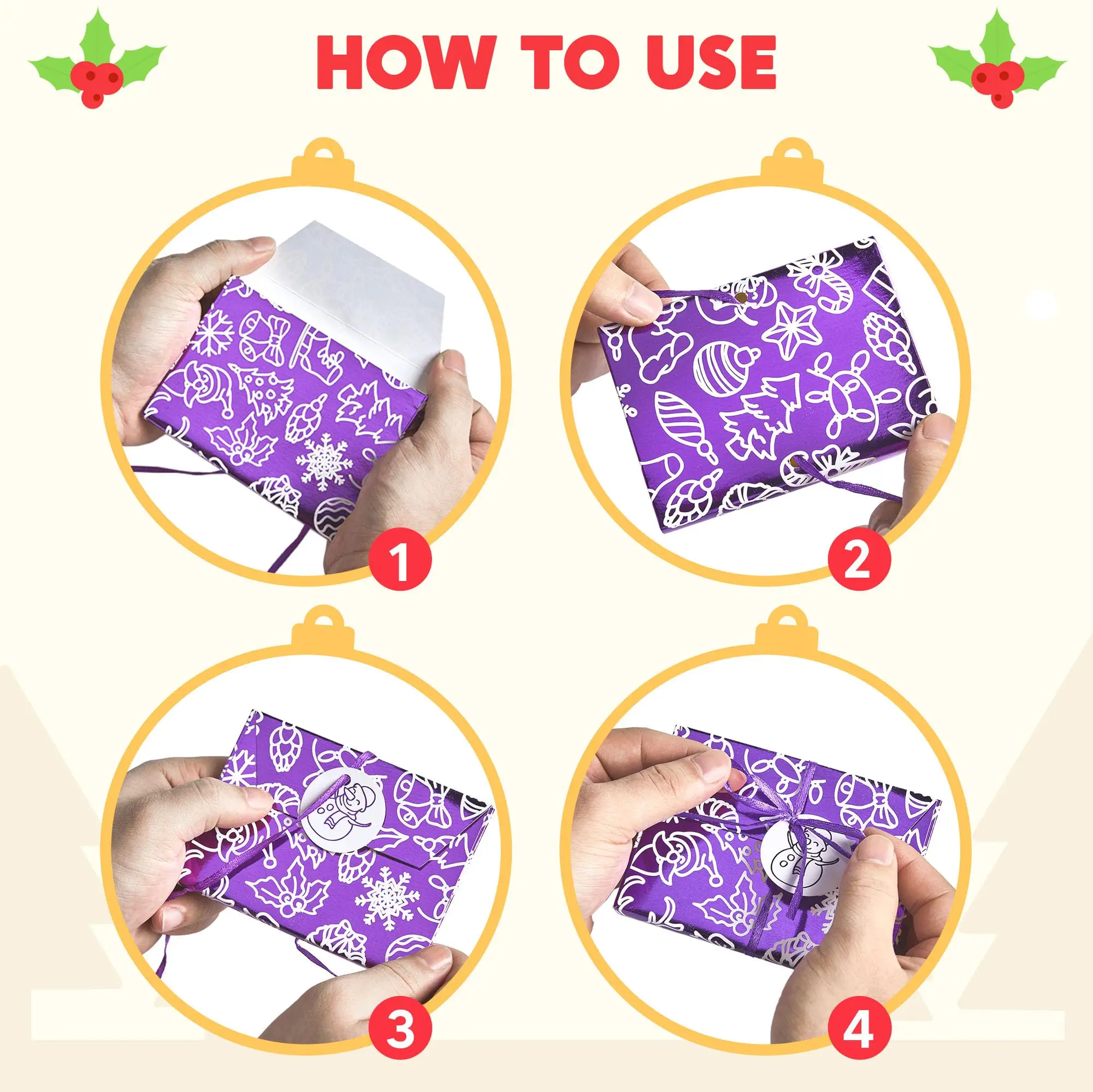 HOW TO USE

1

2

3

4