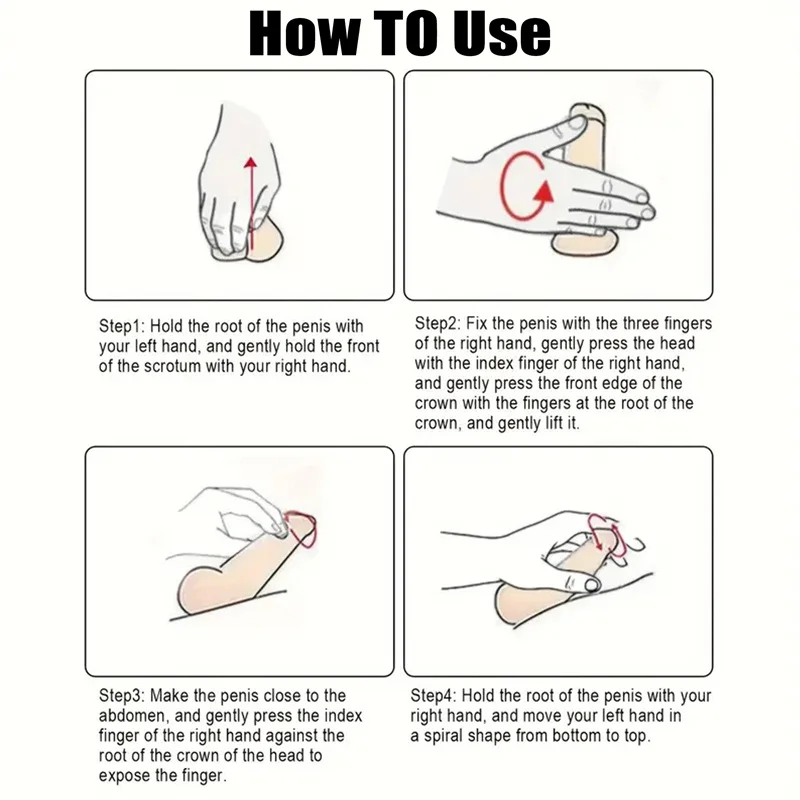 How TO Use

Step1: Hold the root of the penis with your left hand, and gently hold the front of the scrotum with your right hand.

Step2: Fix the penis with the three fingers of the right hand, gently press the head with the index finger of the right hand, and gently press the front edge of the crown with the fingers at the root of the crown, and gently lift it.

Step3: Make the penis close to the abdomen, and gently press the index finger of the right hand against the root of the crown of the head to expose the finger.

Step4: Hold the root of the penis with your right hand, and move your left hand in a spiral shape from bottom to top.