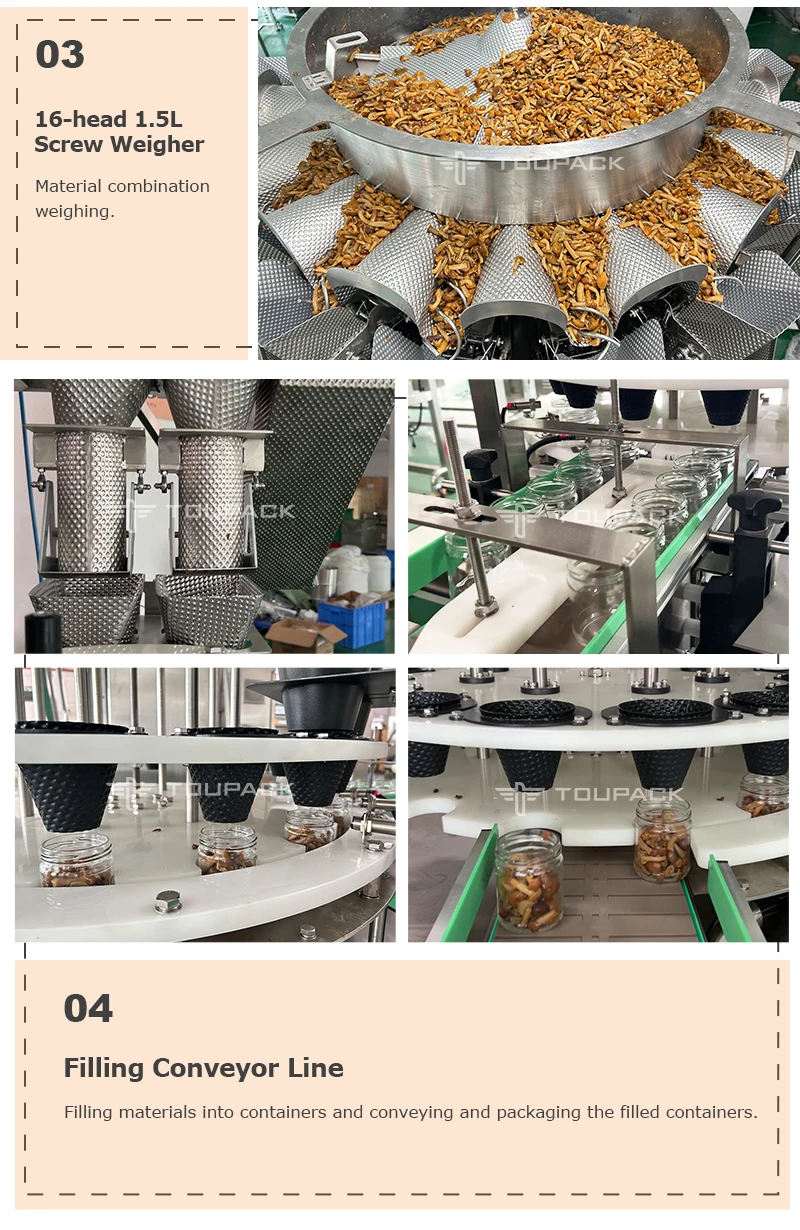 03

16-head 1.5L Screw Weigher

Material combination weighing.

TOUPACK

TOUPACK

TOUPACK

TOUPACK

TOUPACK

04

Filling Conveyor Line

Filling materials into containers and conveying and packaging the filled containers.