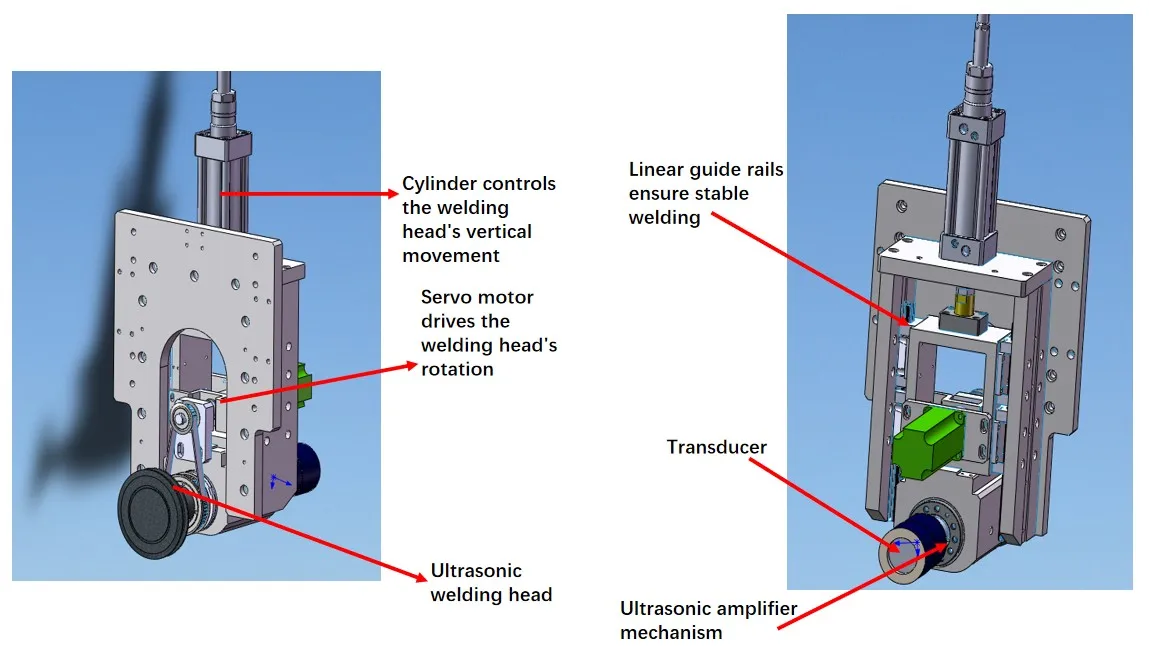 Cylinder controls the welding head's vertical movement

Servo motor drives the welding head's rotation

Ultrasonic welding head

Linear guide rails ensure stable welding

Transducer

Ultrasonic amplifier mechanism